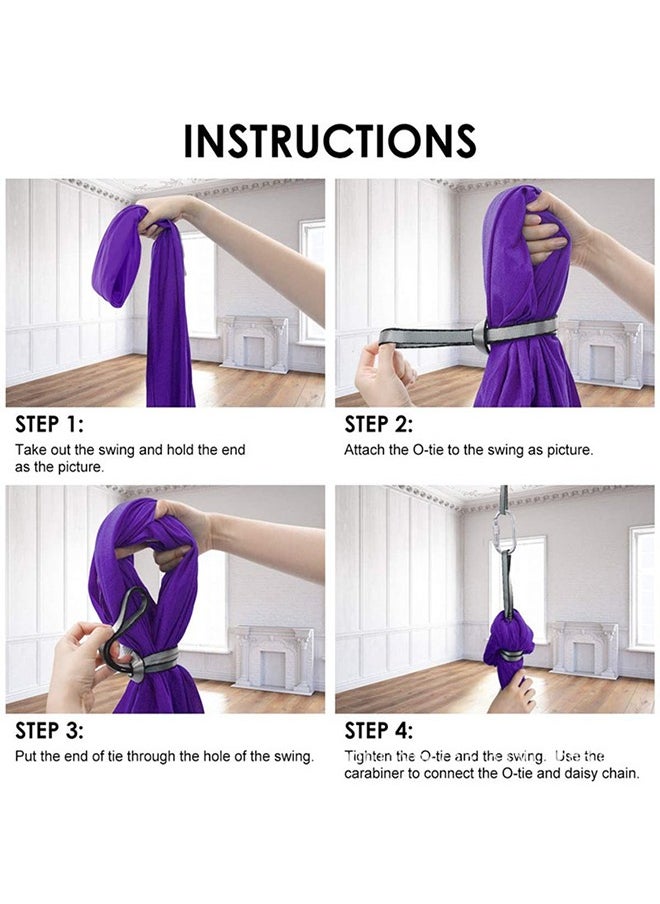 INSTRUCTIONS

STEP 1:
Take out the swing and hold the end as the picture.

STEP 2:
Attach the O-tie to the swing as picture.

STEP 3:
Put the end of tie through the hole of the swing.

STEP 4:
Tighten the O-tie and the swing. Use the carabiner to connect the O-tie and daisy chain.