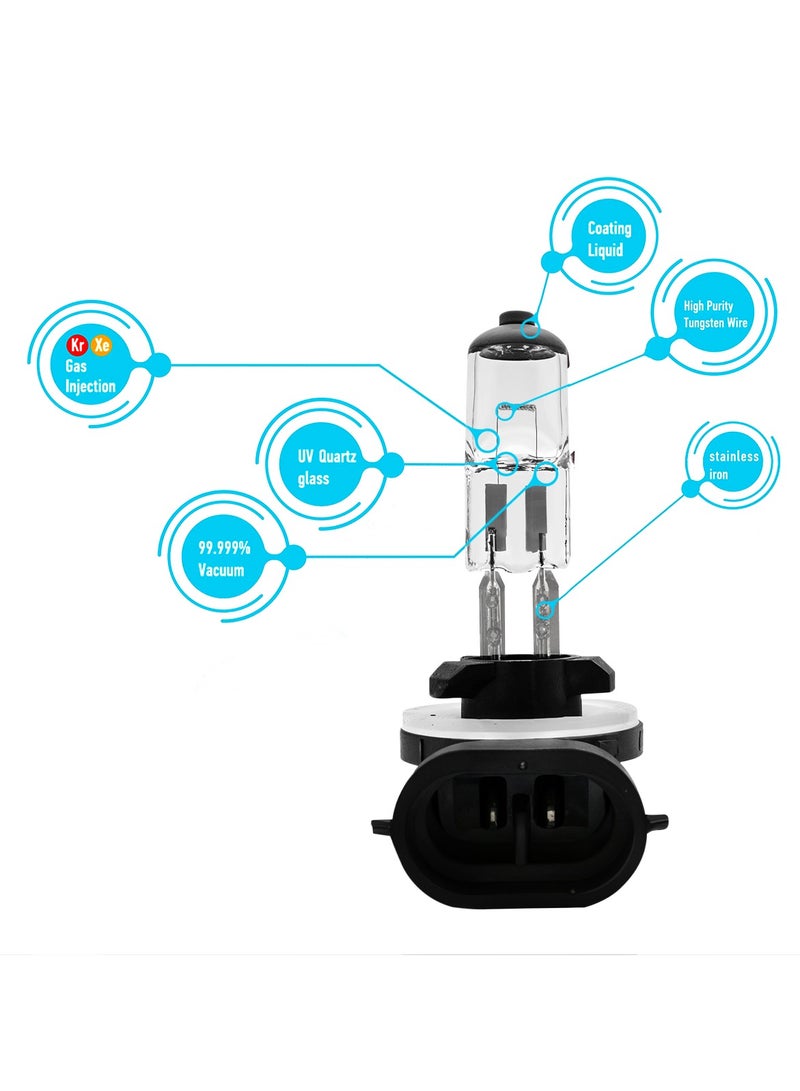 Coating Liquid

High Purity Tungsten Wire

Kr Xe Gas Injection

UV Quartz glass

stainless iron

99.999% Vacuum