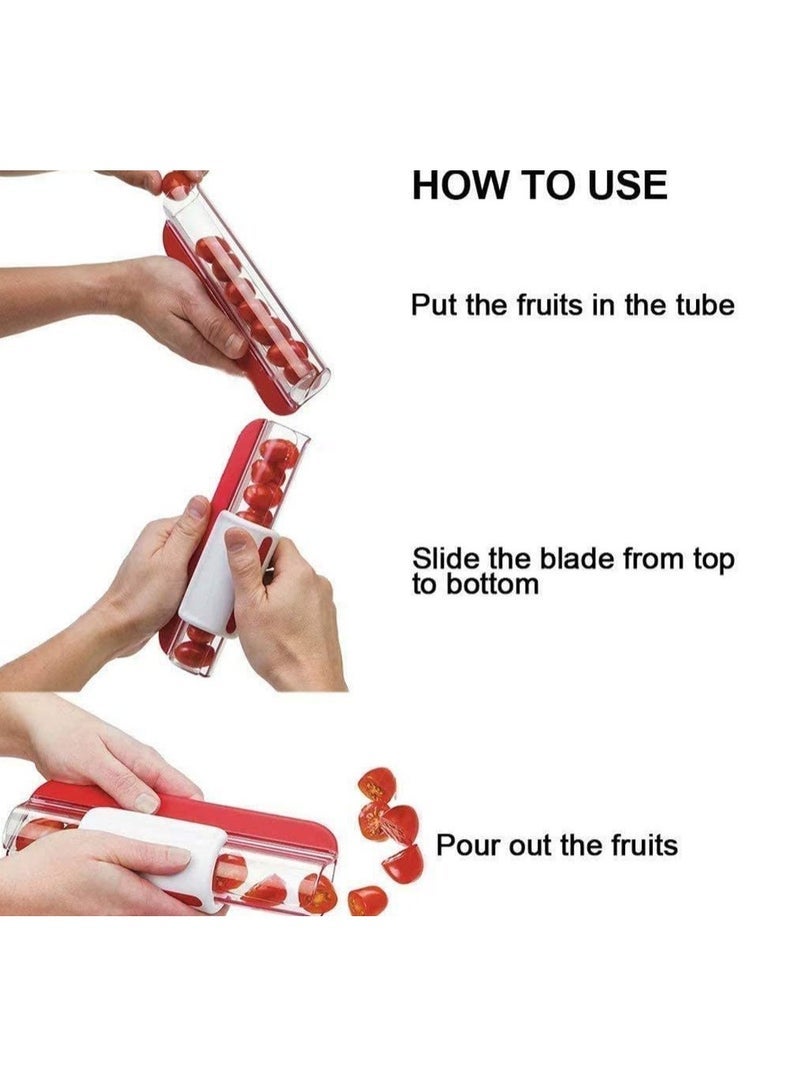 HOW TO USE

Put the fruits in the tube

Slide the blade from top to bottom

Pour out the fruits