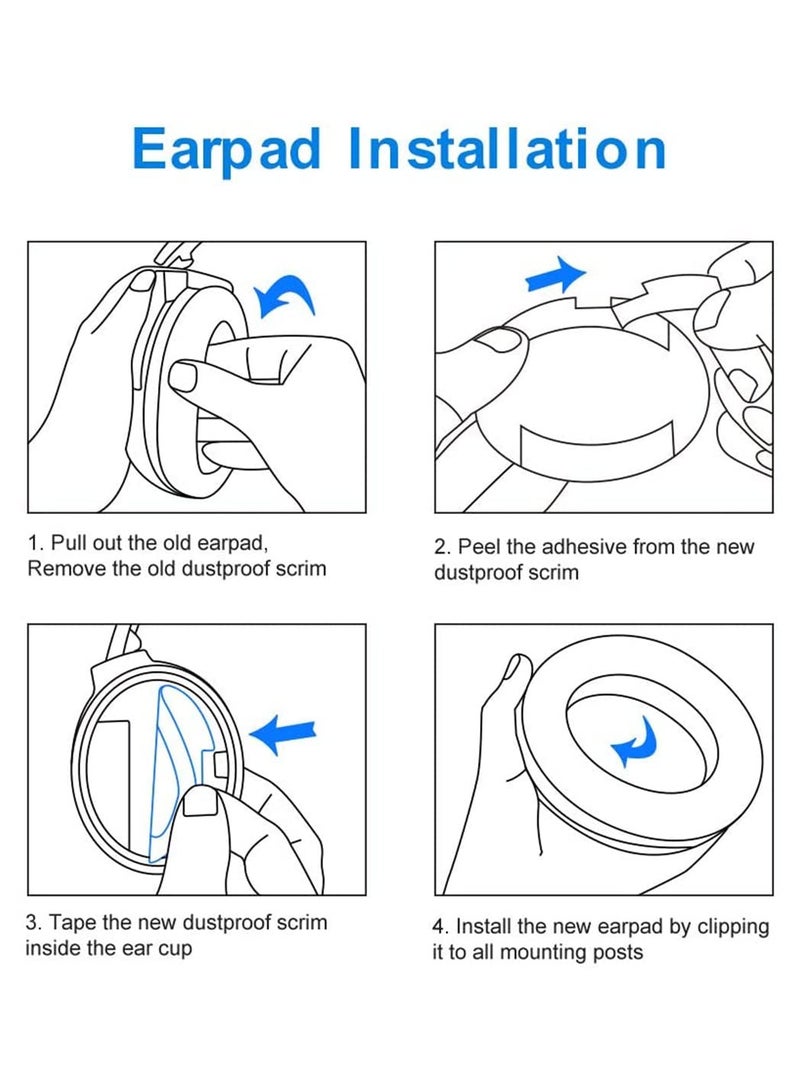 Earpad Installation

1. Pull out the old earpad, Remove the old dustproof scrim

2. Peel the adhesive from the new dustproof scrim

3. Tape the new dustproof scrim inside the ear cup

4. Install the new earpad by clipping it to all mounting posts