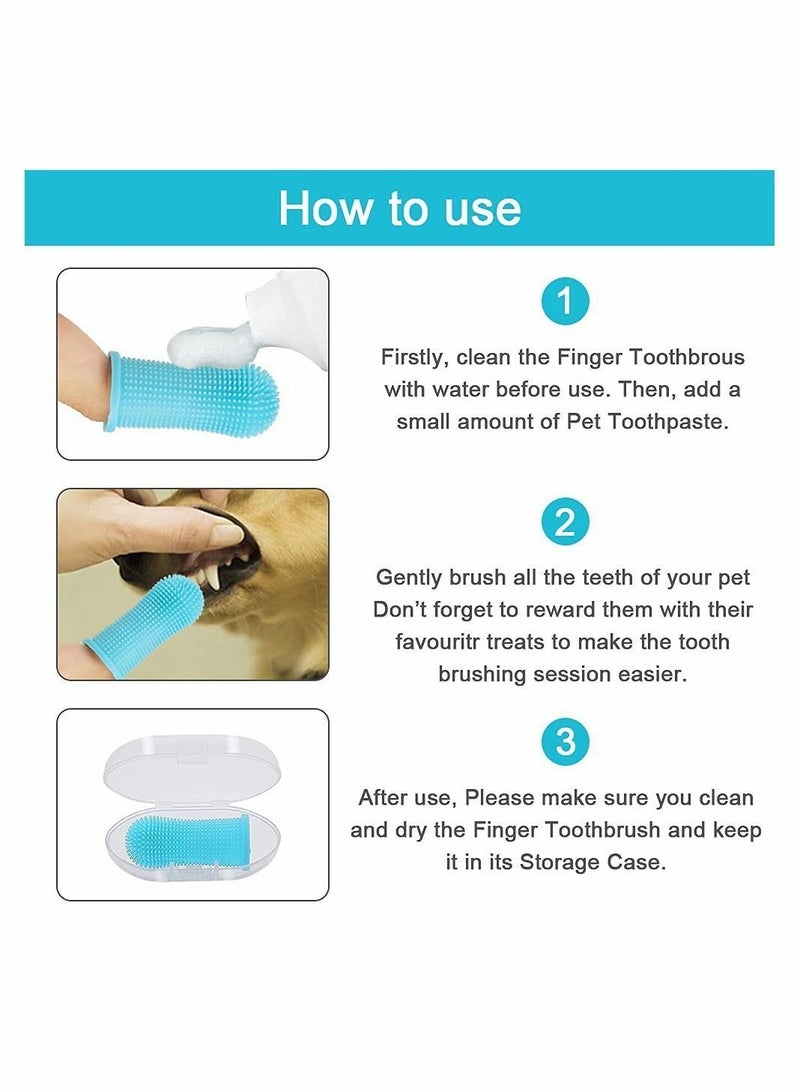 How to use

1

Firstly, clean the Finger Toothbrous with water before use. Then, add a small amount of Pet Toothpaste.

2

Gently brush all the teeth of your pet Don't forget to reward them with their favouritr treats to make the tooth brushing session easier.

3

After use, Please make sure you clean and dry the Finger Toothbrush and keep it in its Storage Case.