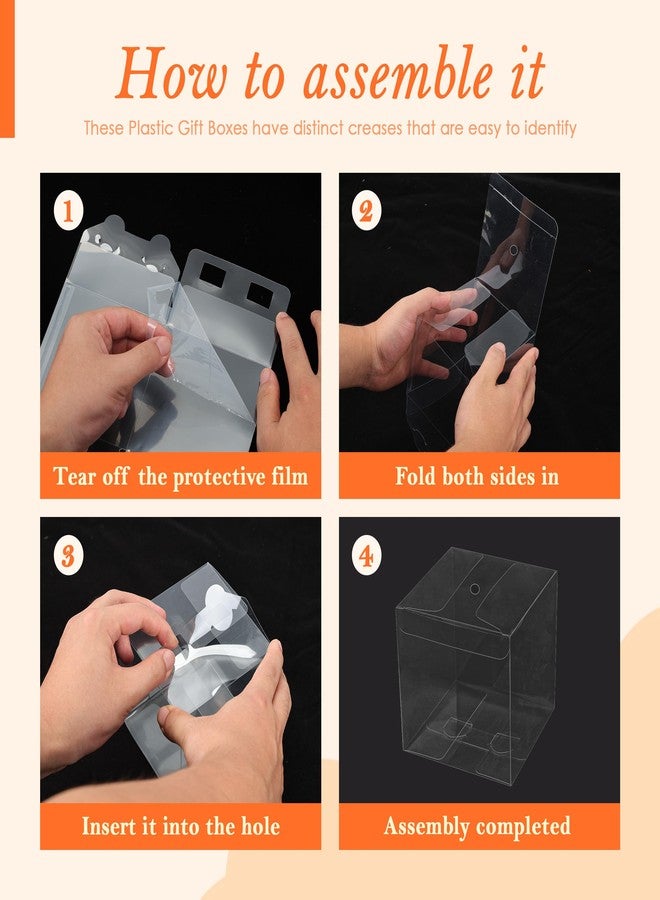 How to assemble it

These Plastic Gift Boxes have distinct creases that are easy to identify

1

Tear off the protective film

2

Fold both sides in

3

Insert it into the hole

4

Assembly completed