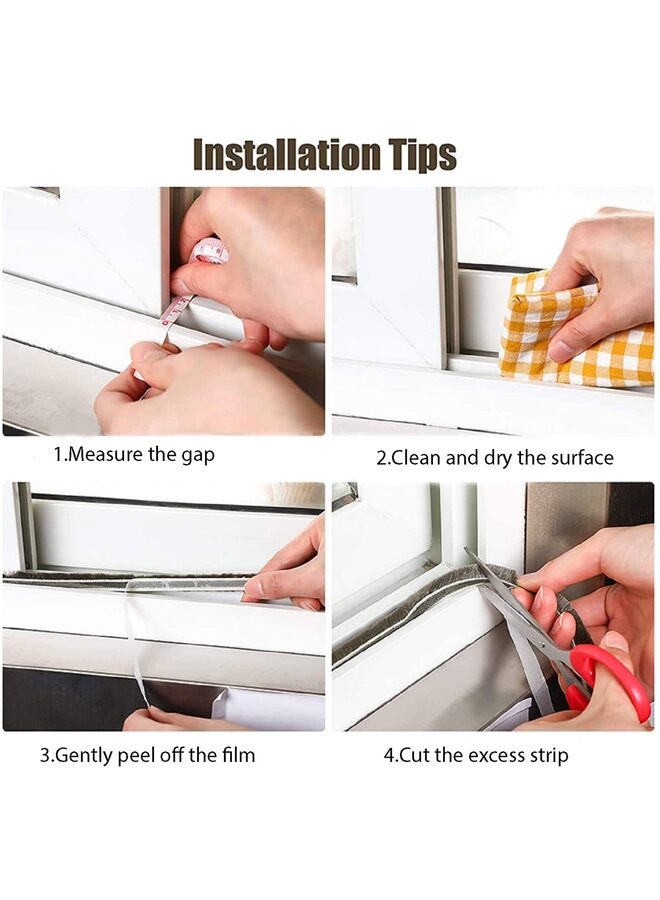 Installation Tips

1.Measure the gap

2.Clean and dry the surface

3.Gently peel off the film

4.Cut the excess strip