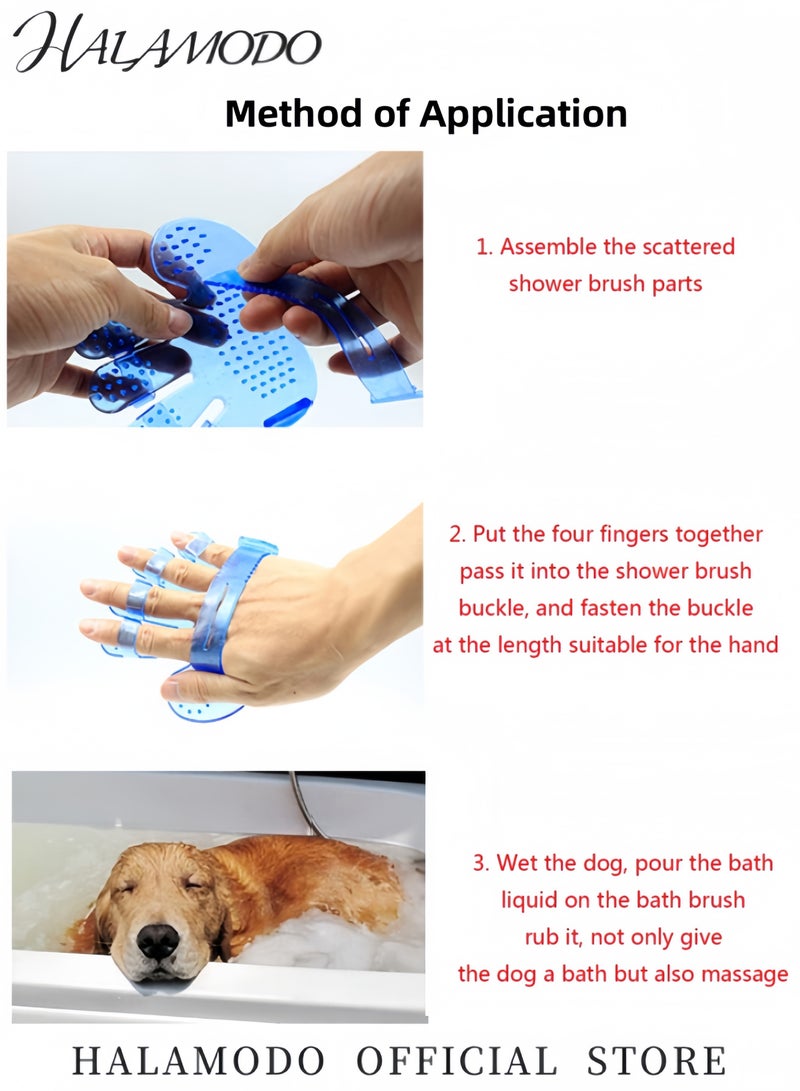 HALAMODO

Method of Application

1. Assemble the scattered shower brush parts

2. Put the four fingers together pass it into the shower brush buckle, and fasten the buckle at the length suitable for the hand

3. Wet the dog, pour the bath liquid on the bath brush rub it, not only give the dog a bath but also massage

HALAMODO OFFICIAL STORE