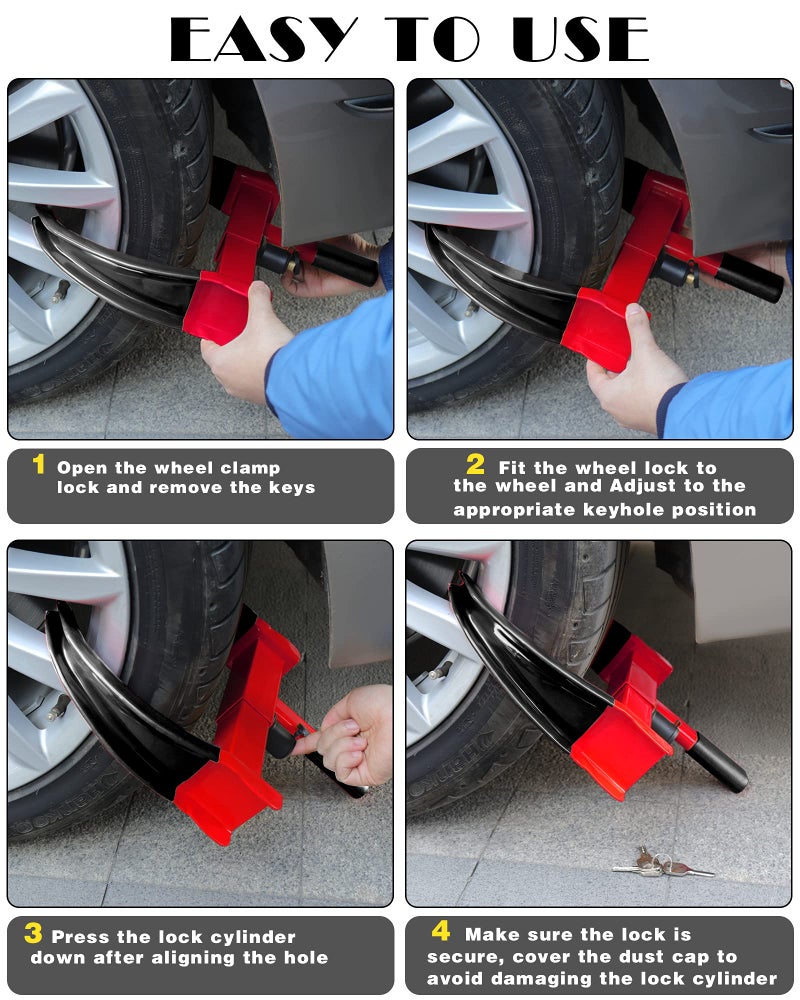 EASY TO USE

1 Open the wheel clamp lock and remove the keys

2 Fit the wheel lock to the wheel and Adjust to the appropriate keyhole position

3 Press the lock cylinder down after aligning the hole

4 Make sure the lock is secure, cover the dust cap to avoid damaging the lock cylinder