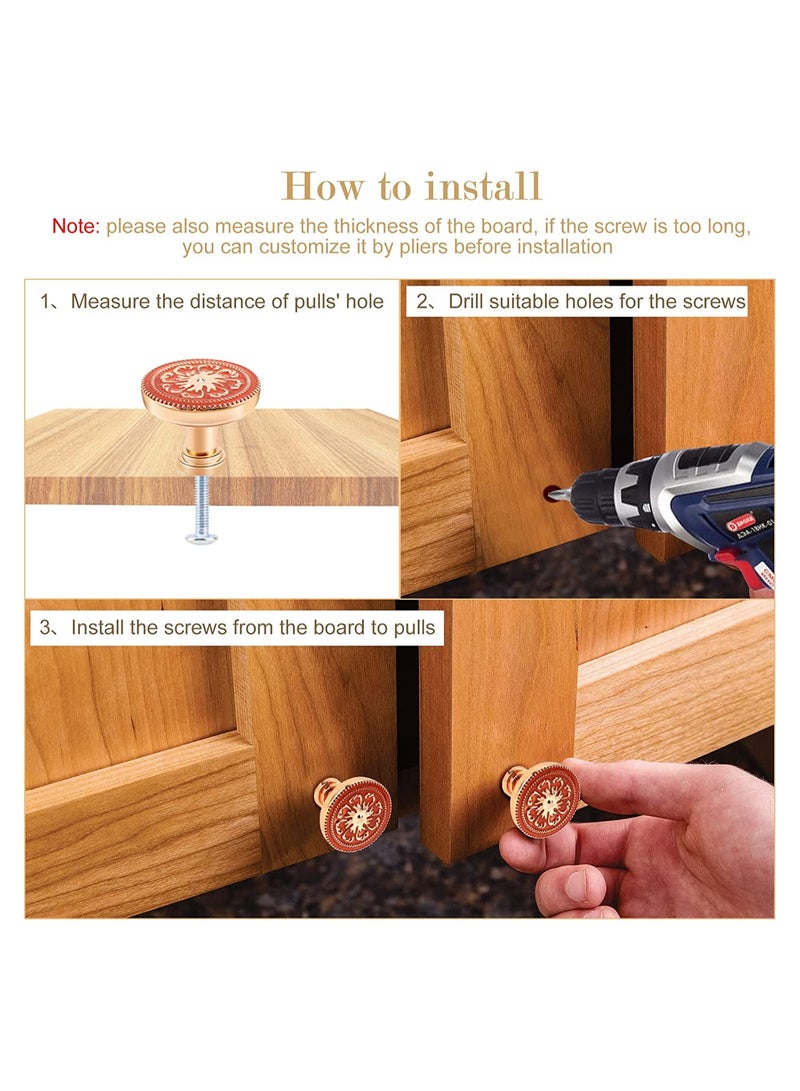 How to install

Note: please also measure the thickness of the board, if the screw is too long, you can customize it by pliers before installation

1、Measure the distance of pulls' hole

2、Drill suitable holes for the screws

3、Install the screws from the board to pulls