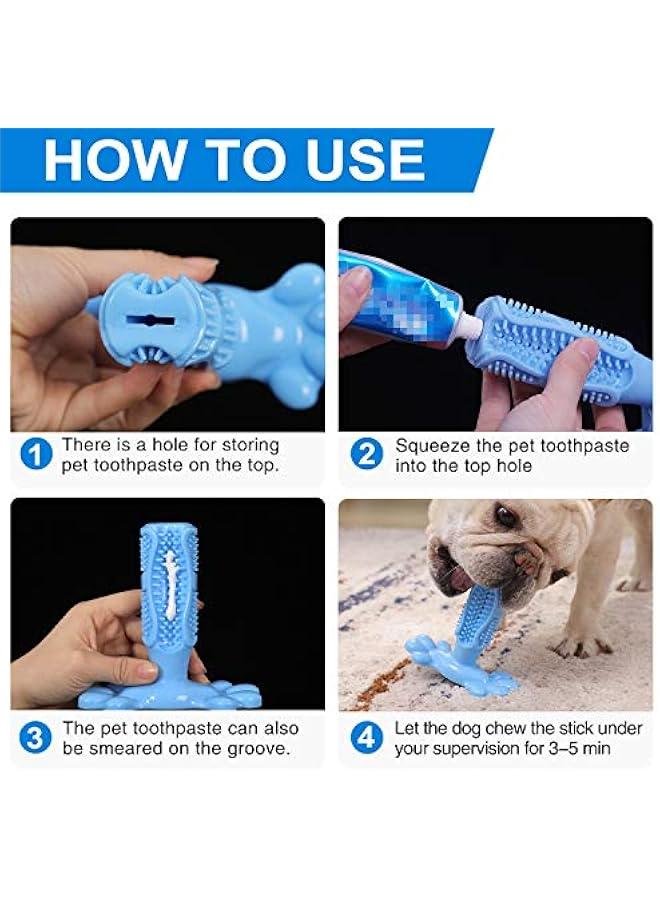 HOW TO USE

1 There is a hole for storing pet toothpaste on the top.

2 Squeeze the pet toothpaste into the top hole

3 The pet toothpaste can also be smeared on the groove.

4 Let the dog chew the stick under your supervision for 3–5 min