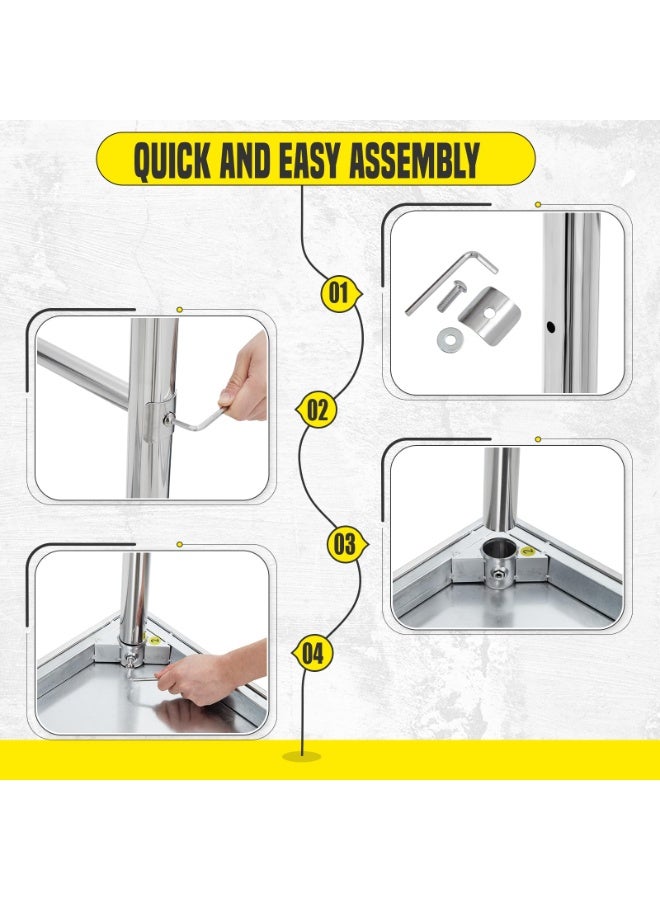 QUICK AND EASY ASSEMBLY

01

02

03

04