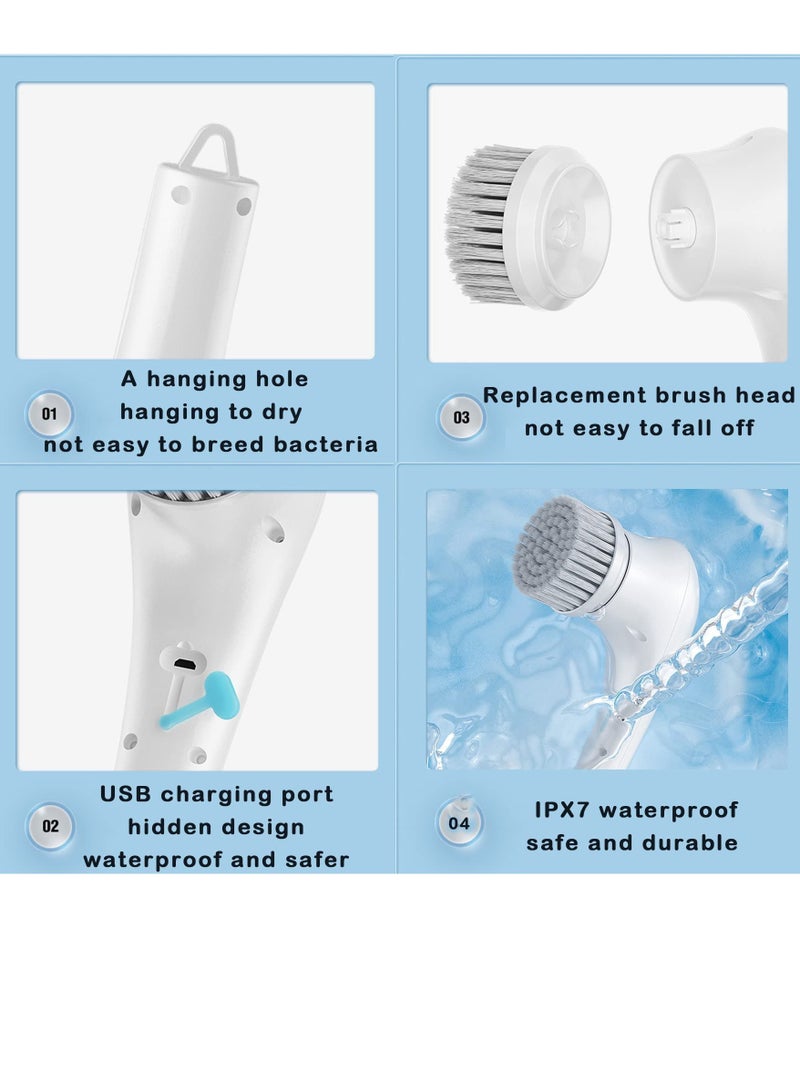 01
A hanging hole
hanging to dry
not easy to breed bacteria

03
Replacement brush head
not easy to fall off

02
USB charging port
hidden design
waterproof and safer

04
IPX7 waterproof
safe and durable