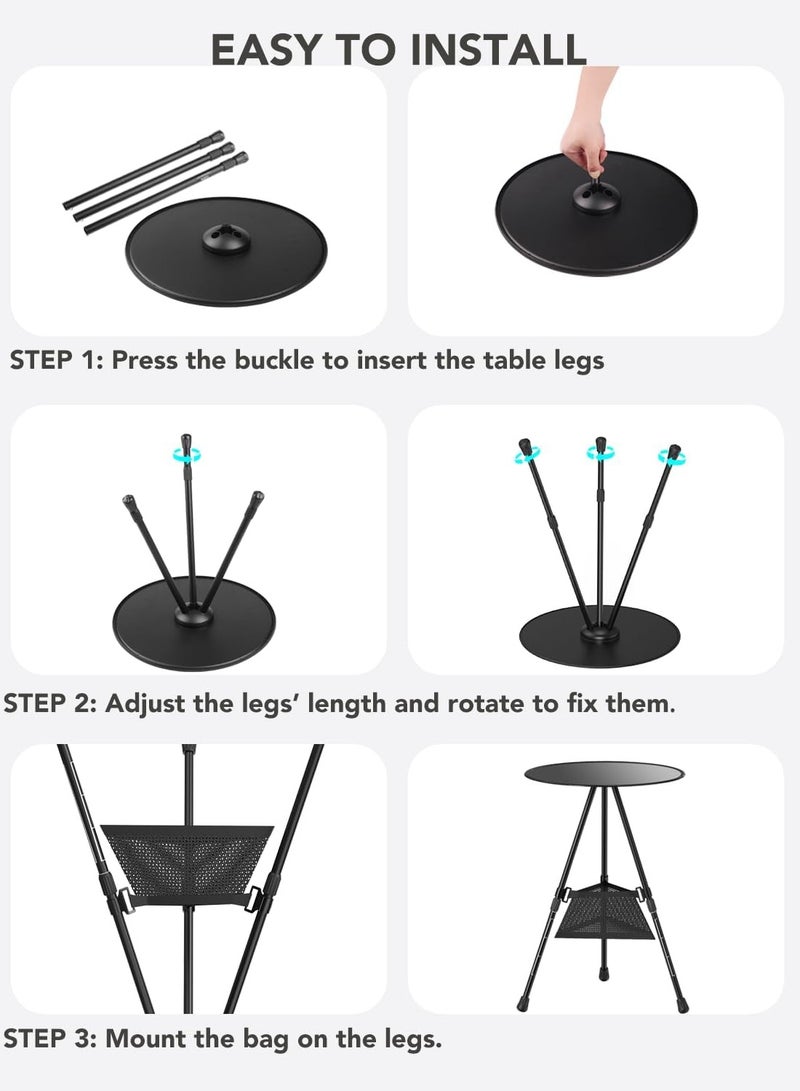 EASY TO INSTALL

STEP 1: Press the buckle to insert the table legs

STEP 2: Adjust the legs' length and rotate to fix them.

STEP 3: Mount the bag on the legs.