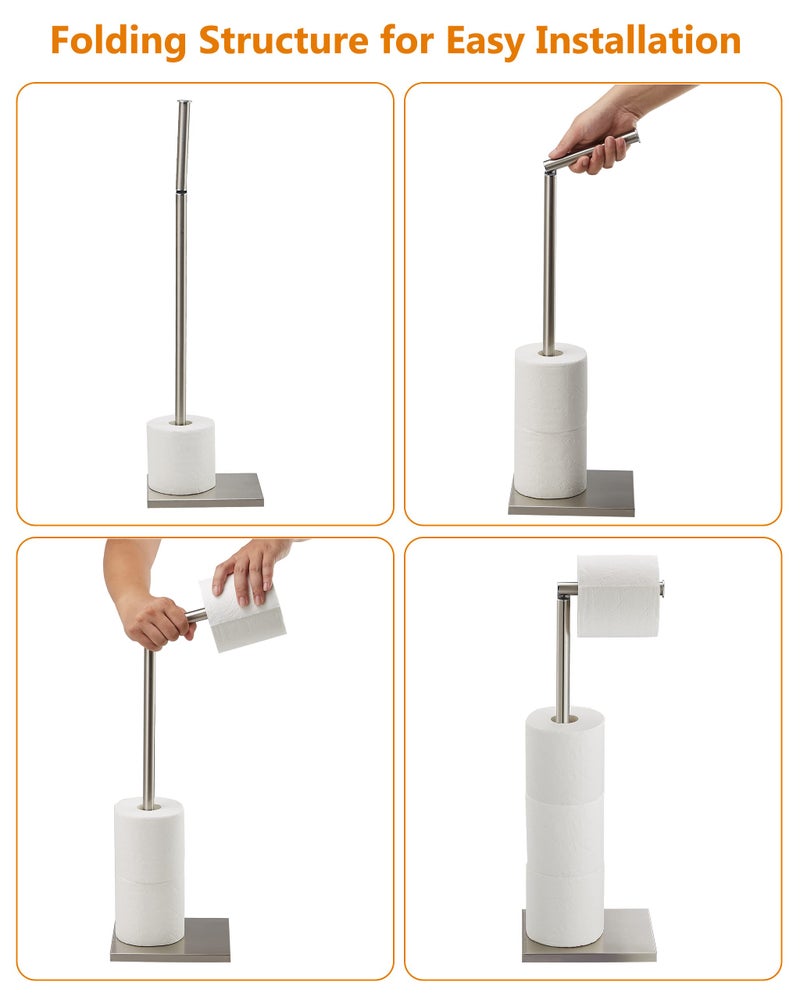 Folding Structure for Easy Installation