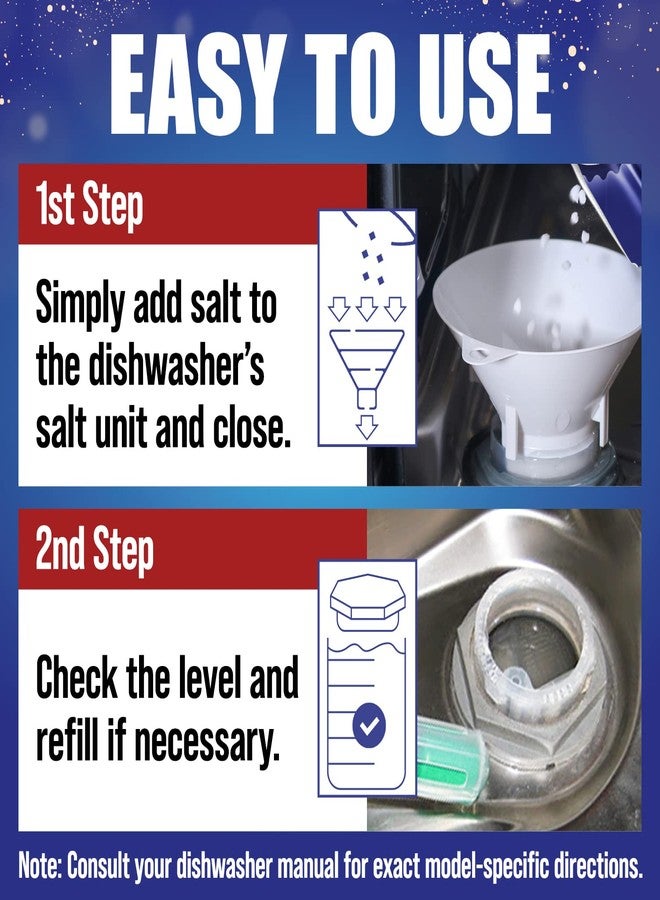 EASY TO USE

1st Step

Simply add salt to the dishwasher's salt unit and close.

2nd Step

Check the level and refill if necessary.

Note: Consult your dishwasher manual for exact model-specific directions.