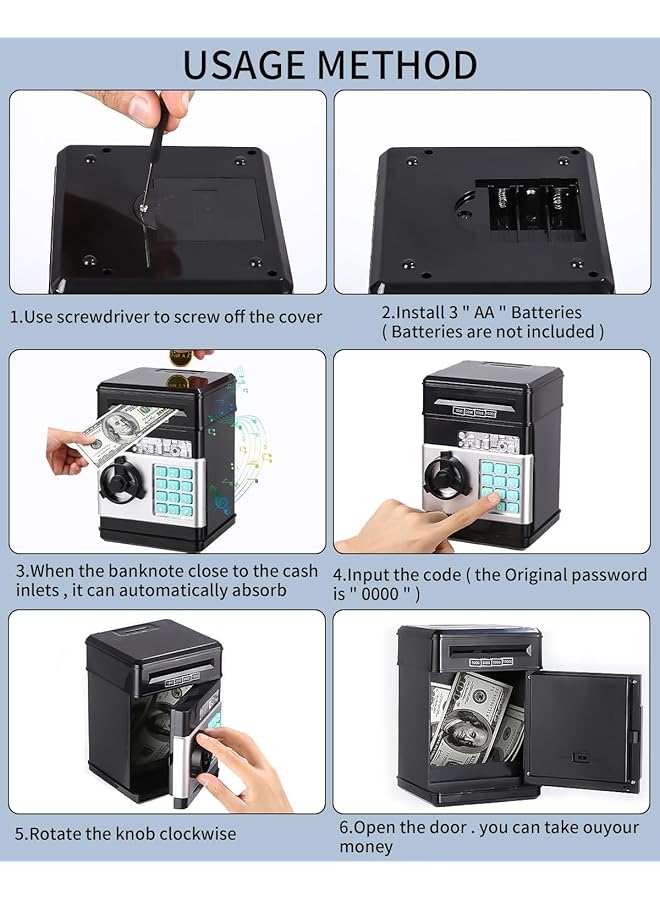 USAGE METHOD

1.Use screwdriver to screw off the cover

2.Install 3 " AA " Batteries
( Batteries are not included )

3.When the banknote close to the cash inlets , it can automatically absorb

4.Input the code ( the Original password is " 0000 " )

5.Rotate the knob clockwise

6.Open the door . you can take ouyour money