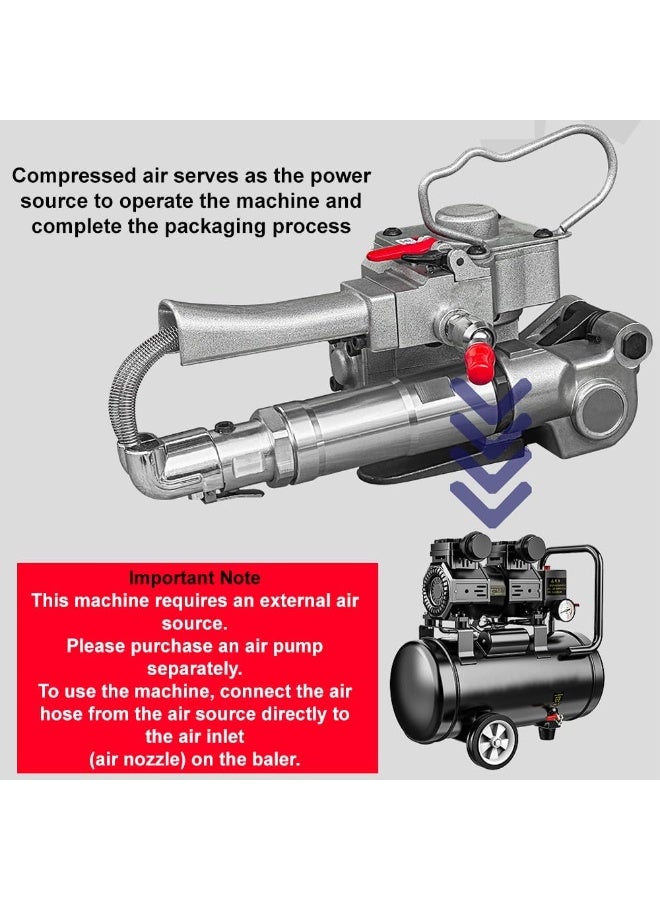 Compressed air serves as the power source to operate the machine and complete the packaging process

Important Note
This machine requires an external air source.
Please purchase an air pump separately.
To use the machine, connect the air hose from the air source directly to the air inlet (air nozzle) on the baler.