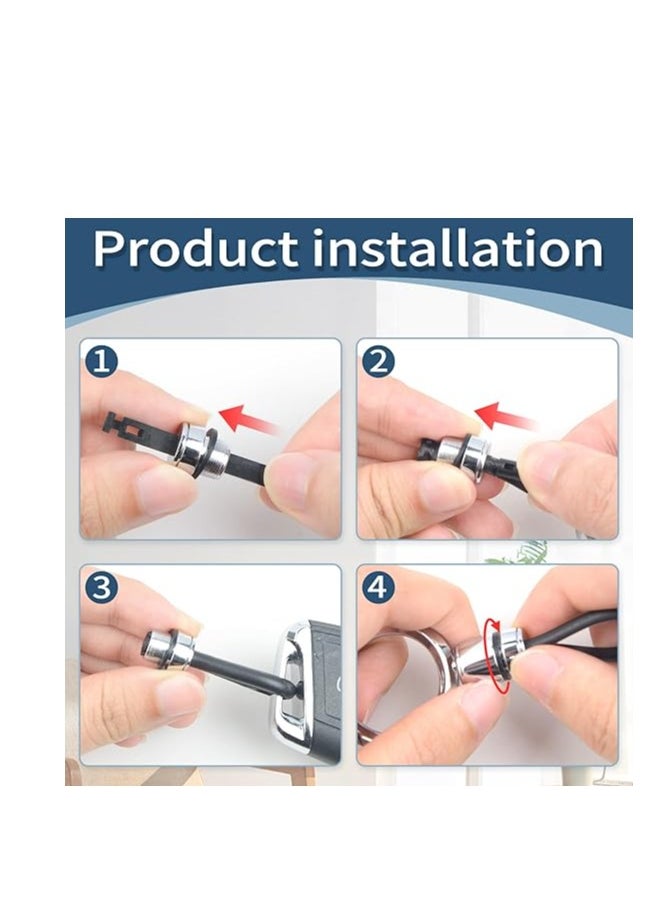 Product installation

1

2

3

4