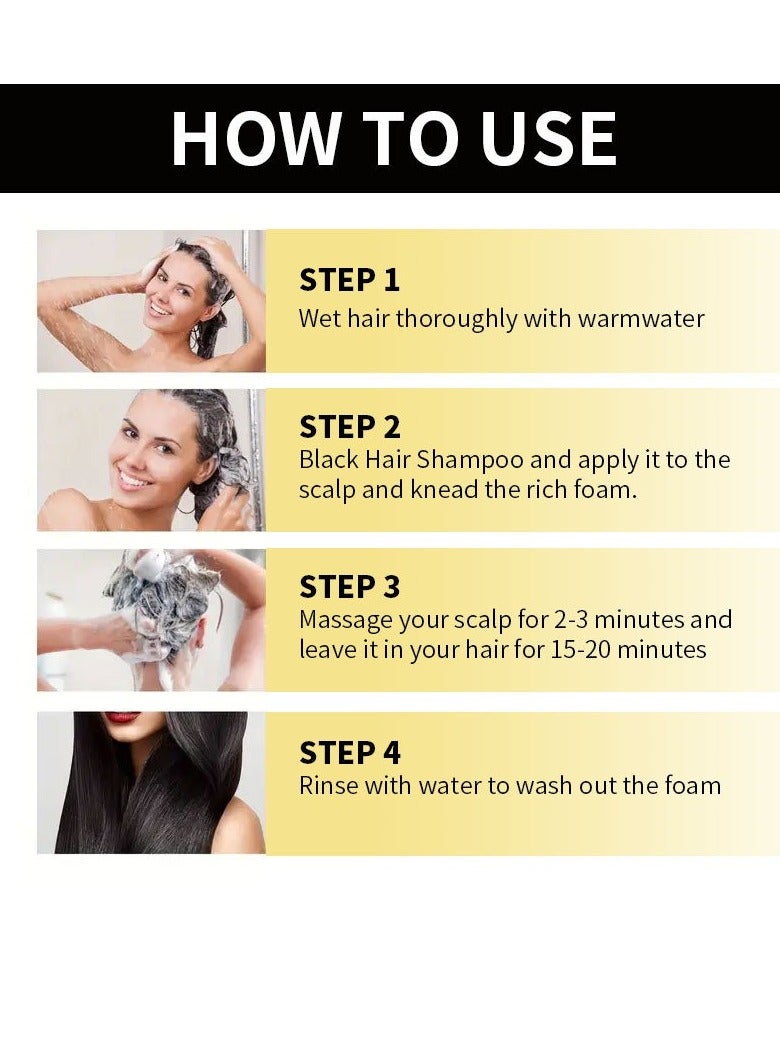 HOW TO USE

STEP 1
Wet hair thoroughly with warmwater

STEP 2
Black Hair Shampoo and apply it to the scalp and knead the rich foam.

STEP 3
Massage your scalp for 2-3 minutes and leave it in your hair for 15-20 minutes

STEP 4
Rinse with water to wash out the foam