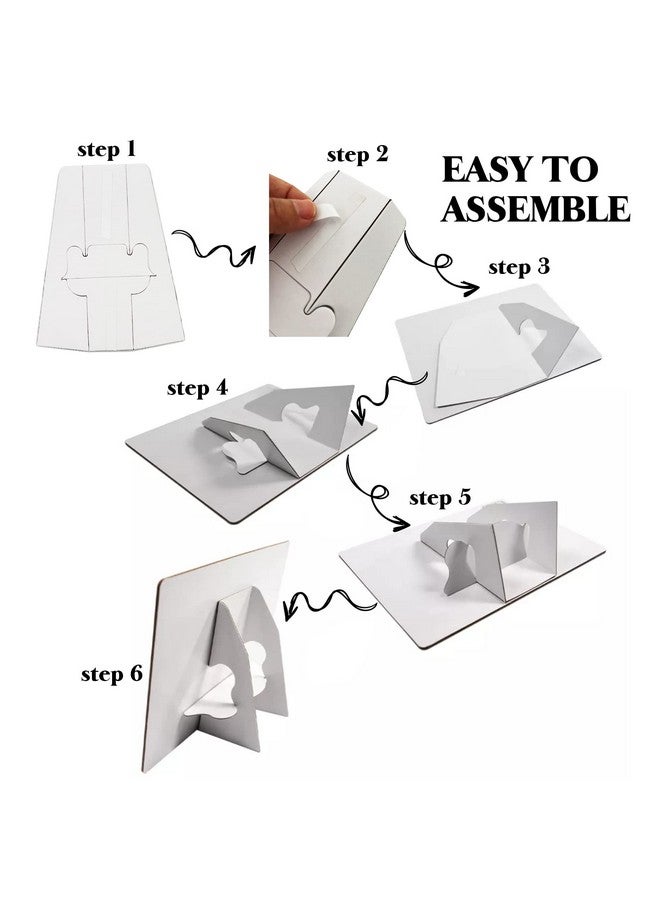 step 1

step 2

EASY TO ASSEMBLE

step 3

step 4

step 5

step 6