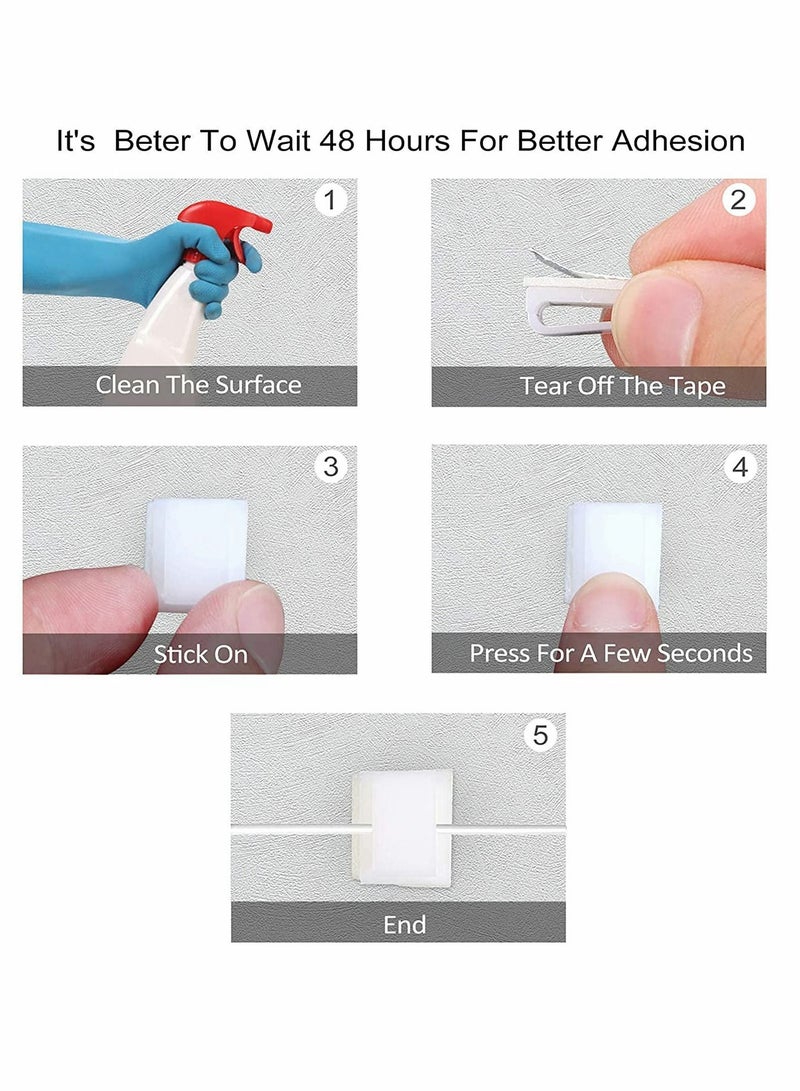 It's Beter To Wait 48 Hours For Better Adhesion

1
Clean The Surface

2
Tear Off The Tape

3
Stick On

4
Press For A Few Seconds

5
End