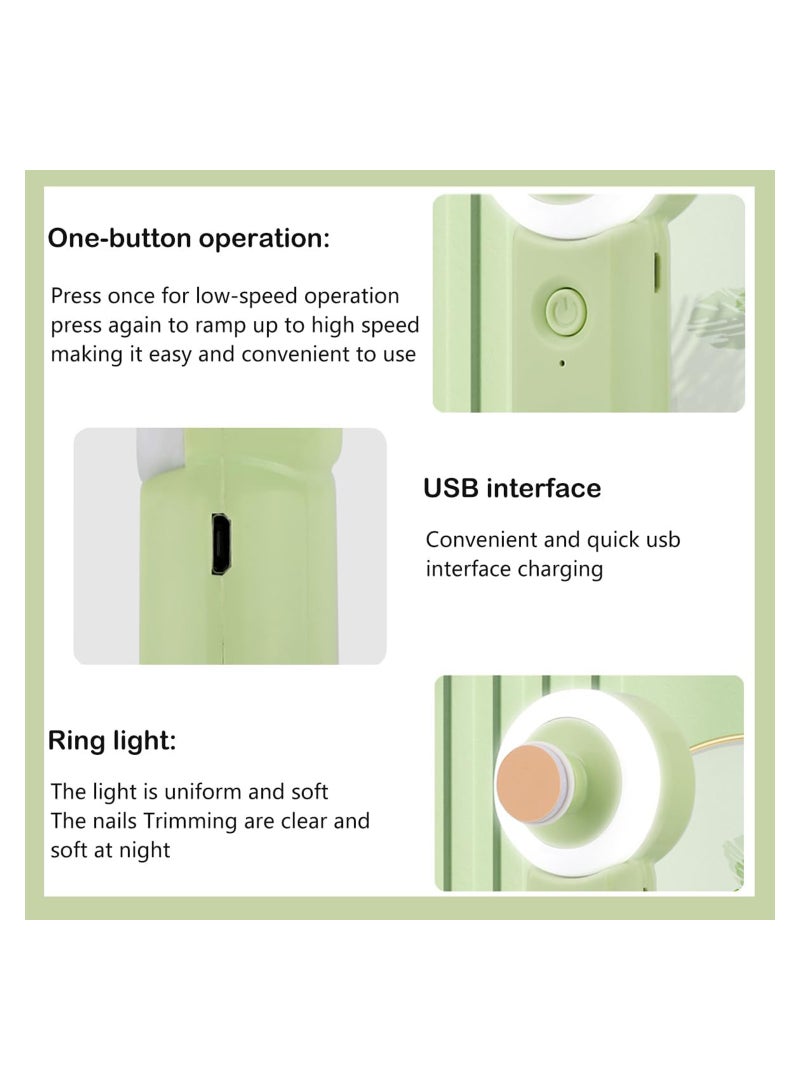 One-button operation:

Press once for low-speed operation
press again to ramp up to high speed
making it easy and convenient to use

USB interface

Convenient and quick usb
interface charging

Ring light:

The light is uniform and soft
The nails Trimming are clear and
soft at night