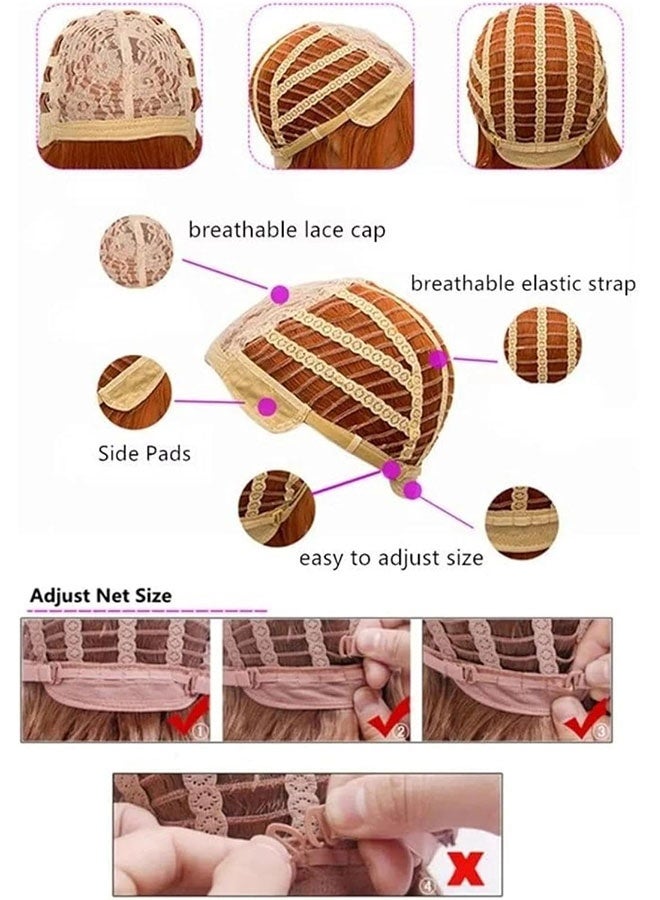 breathable lace cap

breathable elastic strap

Side Pads

easy to adjust size

Adjust Net Size

①

②

③

④