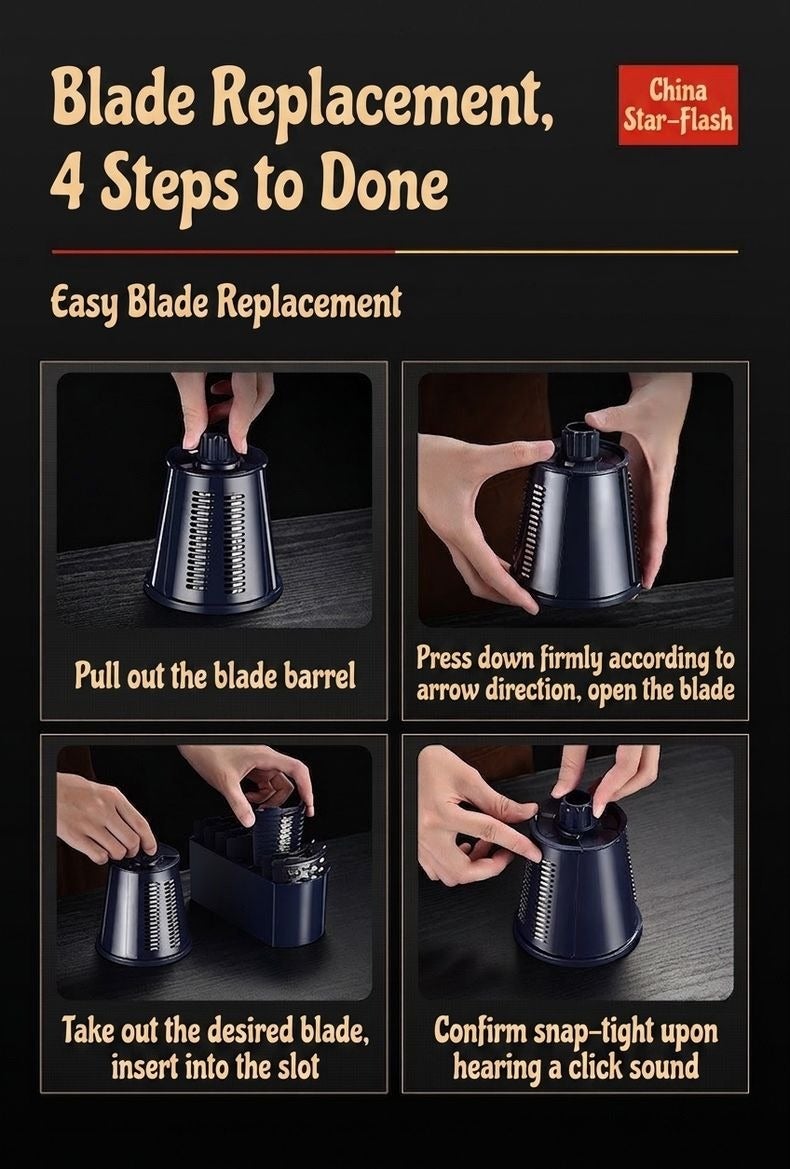 Blade Replacement, 4 Steps to Done

China Star-Flash

Easy Blade Replacement

Pull out the blade barrel

Press down firmly according to arrow direction, open the blade

Take out the desired blade, insert into the slot

Confirm snap-tight upon hearing a click sound