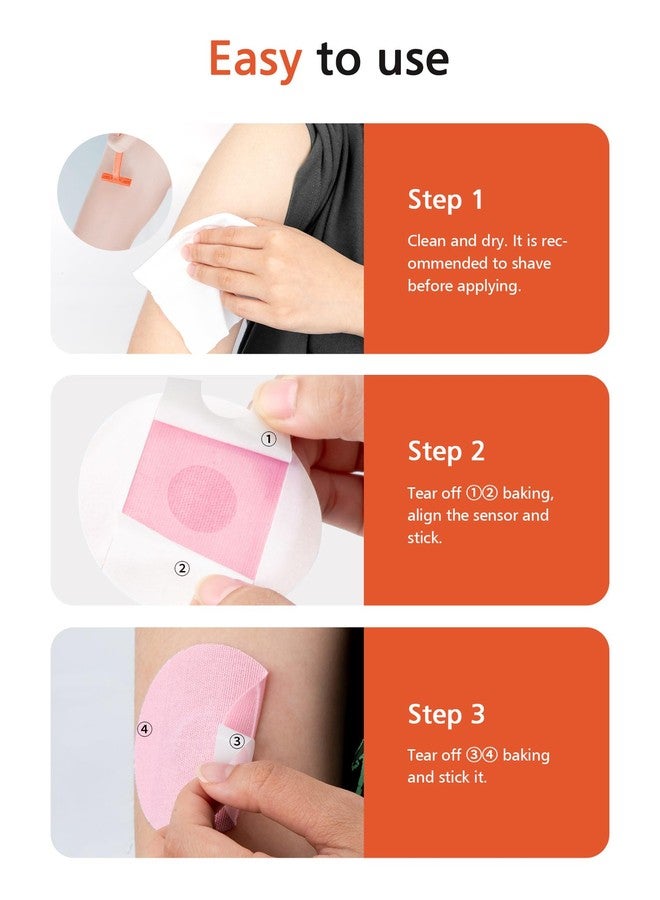 Easy to use

Step 1

Clean and dry. It is recommended to shave before applying.

①

②

Step 2

Tear off ①② baking, align the sensor and stick.

④

③

Step 3

Tear off ③④ baking and stick it.