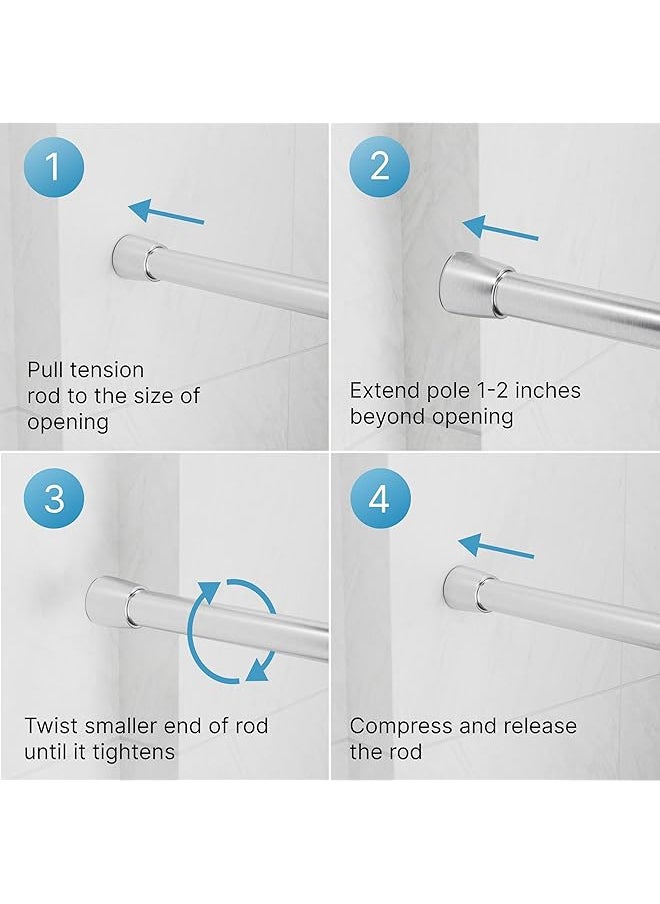 1

Pull tension rod to the size of opening

2

Extend pole 1-2 inches beyond opening

3

Twist smaller end of rod until it tightens

4

Compress and release the rod