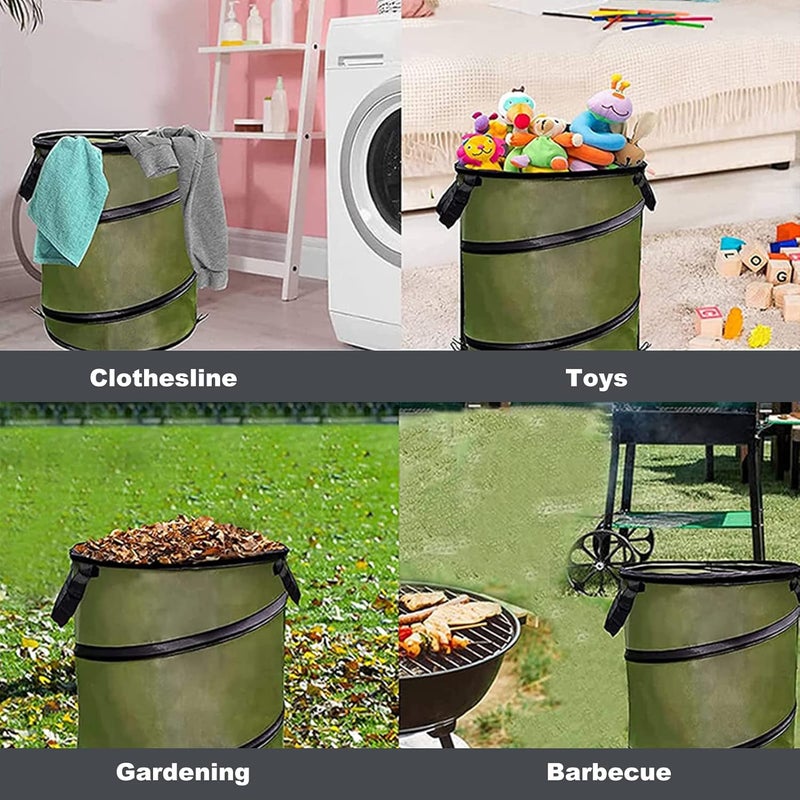 Clothesline

Toys

Gardening

Barbecue