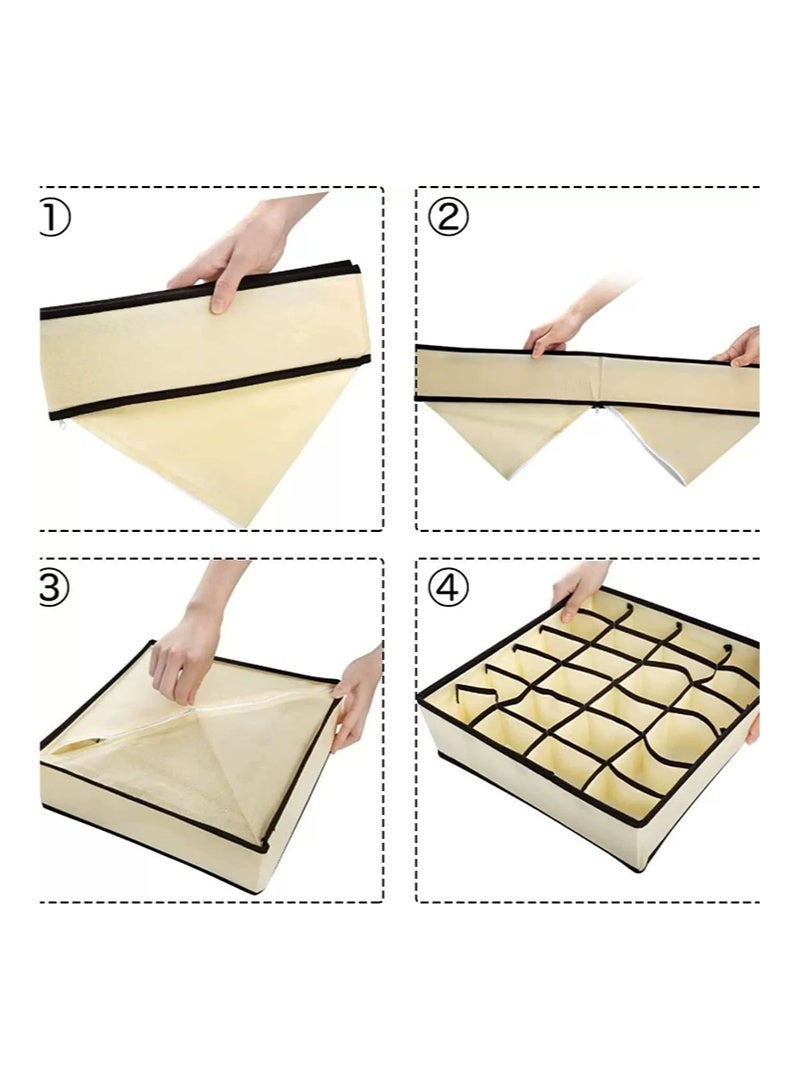 ①

②

③

④