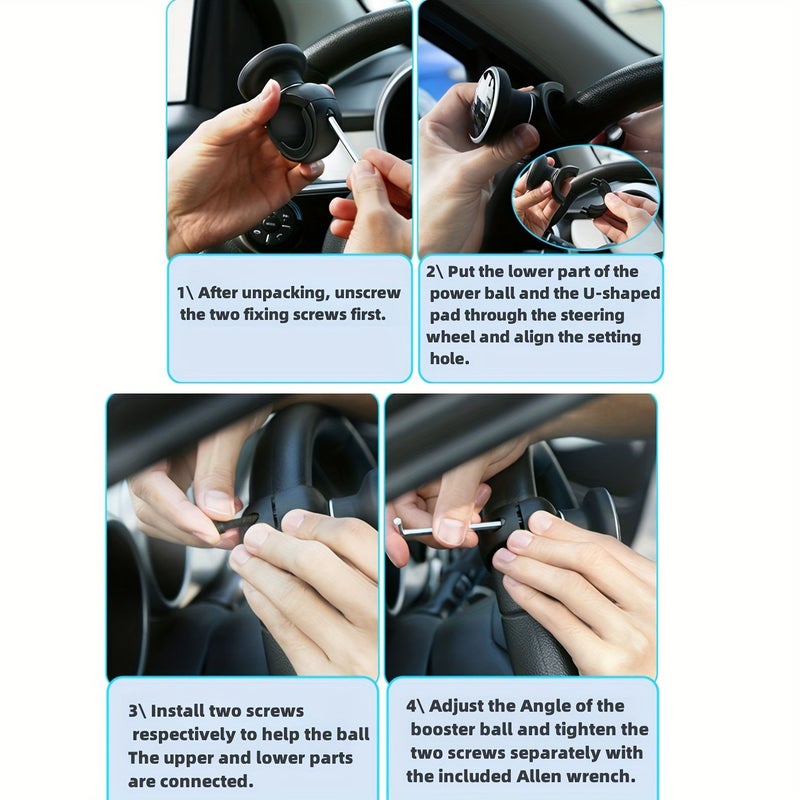 1\ After unpacking, unscrew the two fixing screws first.

2\ Put the lower part of the power ball and the U-shaped pad through the steering wheel and align the setting hole.

3\ Install two screws respectively to help the ball The upper and lower parts are connected.

4\ Adjust the Angle of the booster ball and tighten the two screws separately with the included Allen wrench.