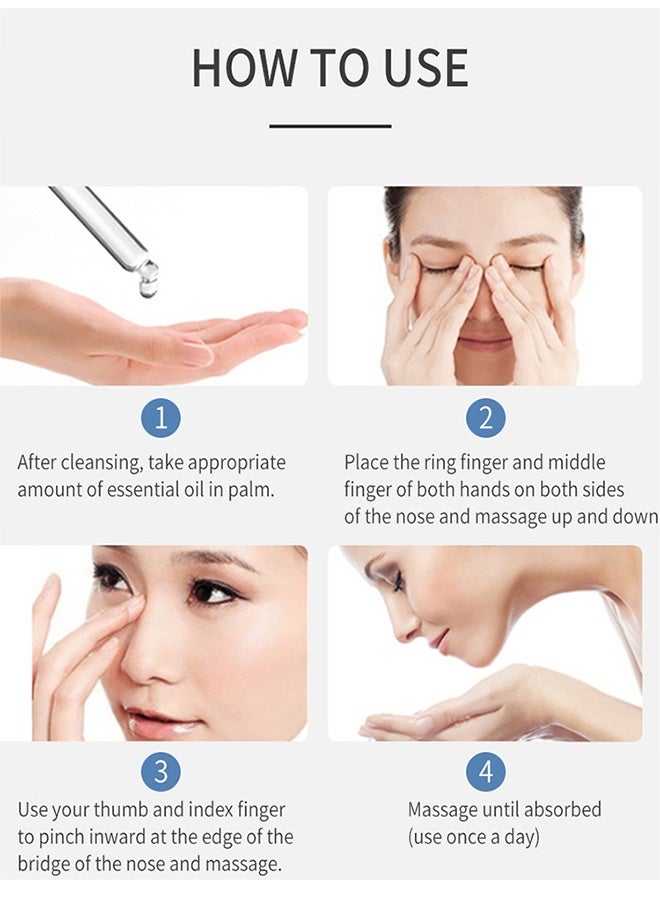 HOW TO USE

1

After cleansing, take appropriate amount of essential oil in palm.

2

Place the ring finger and middle finger of both hands on both sides of the nose and massage up and down

3

Use your thumb and index finger to pinch inward at the edge of the bridge of the nose and massage.

4

Massage until absorbed (use once a day)