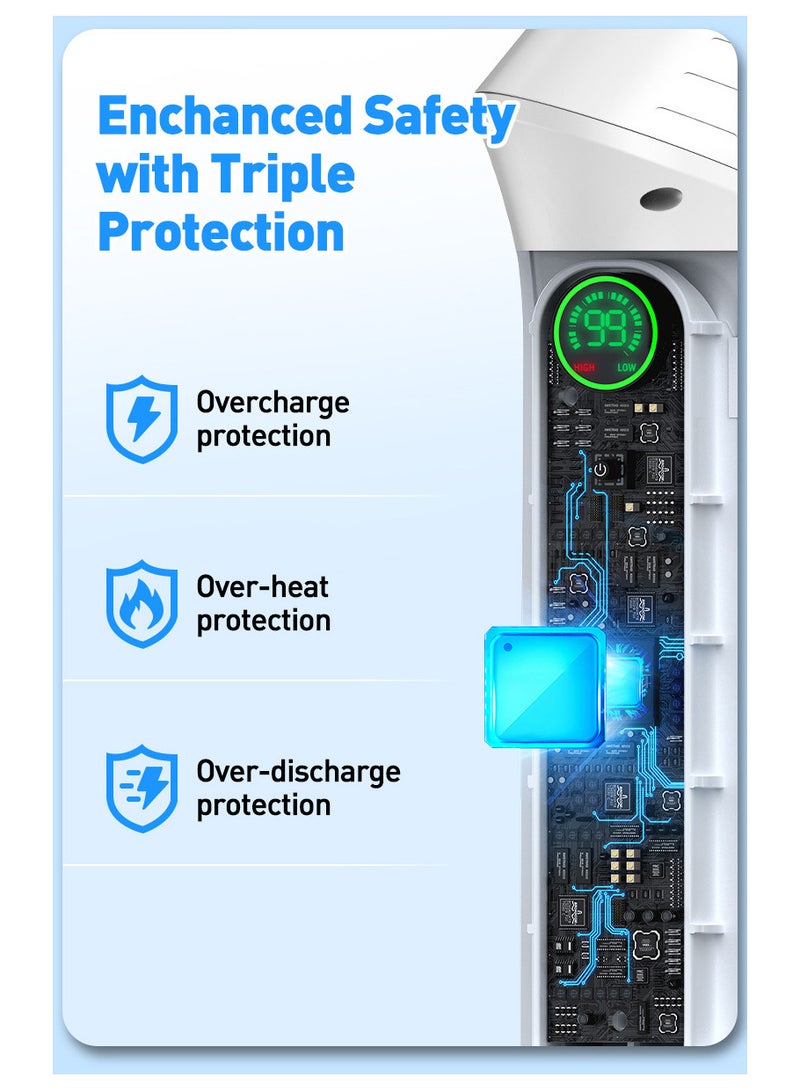 Enchanced Safety with Triple Protection

99
HIGH LOW

Overcharge protection

Over-heat protection

Over-discharge protection