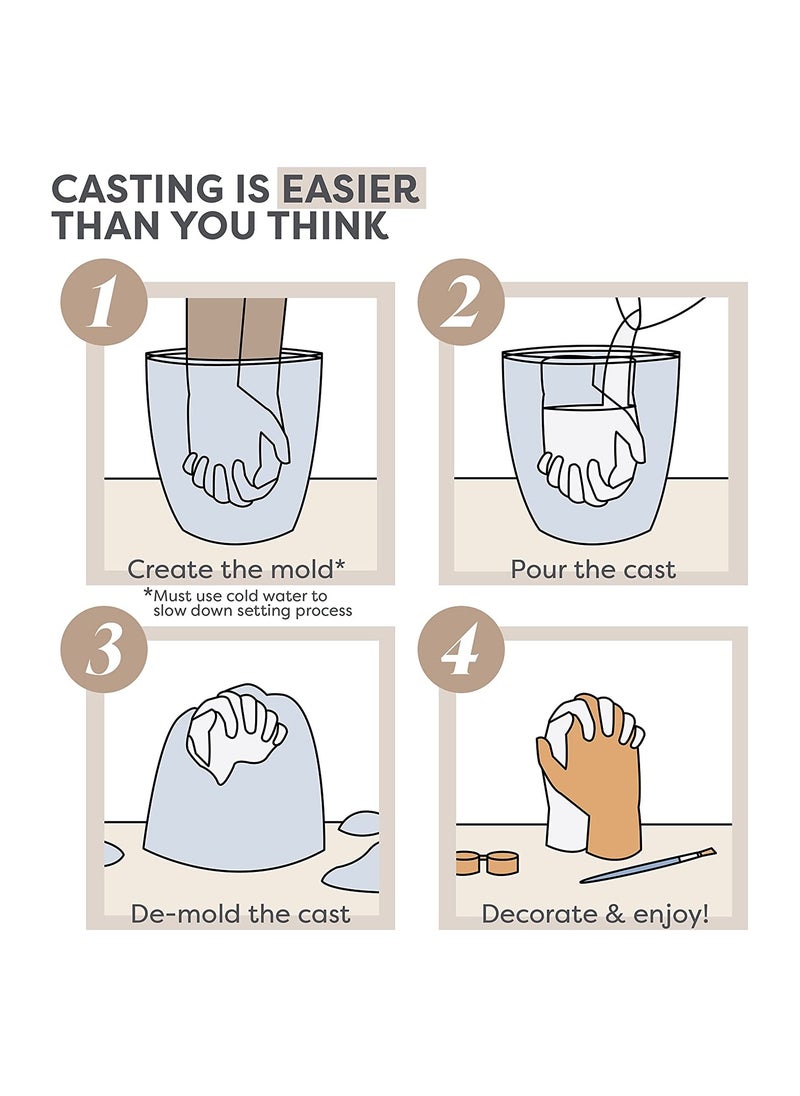 CASTING IS EASIER THAN YOU THINK

1

Create the mold*

*Must use cold water to slow down setting process

2

Pour the cast

3

De-mold the cast

4

Decorate & enjoy!