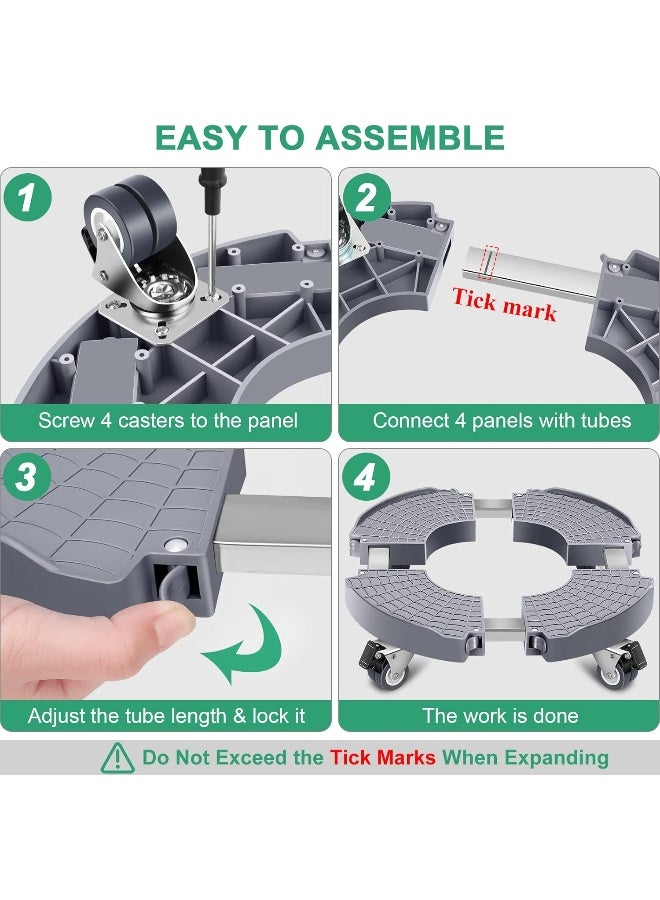 EASY TO ASSEMBLE

1

Screw 4 casters to the panel

2

Tick mark

Connect 4 panels with tubes

3

Adjust the tube length & lock it

4

The work is done

Do Not Exceed the Tick Marks When Expanding