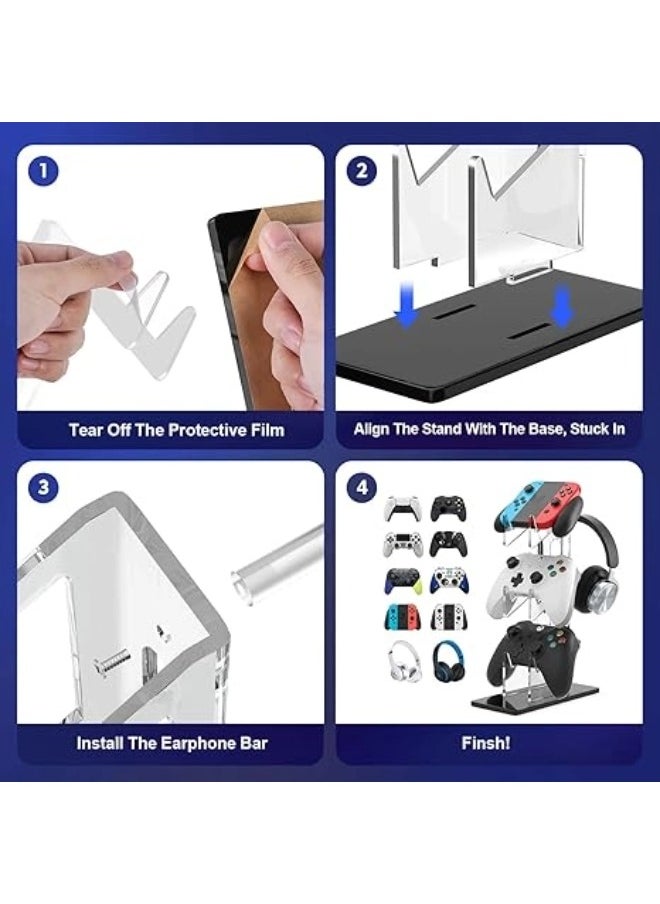 1

Tear Off The Protective Film

2

Align The Stand With The Base, Stuck In

3

Install The Earphone Bar

4

Finsh!