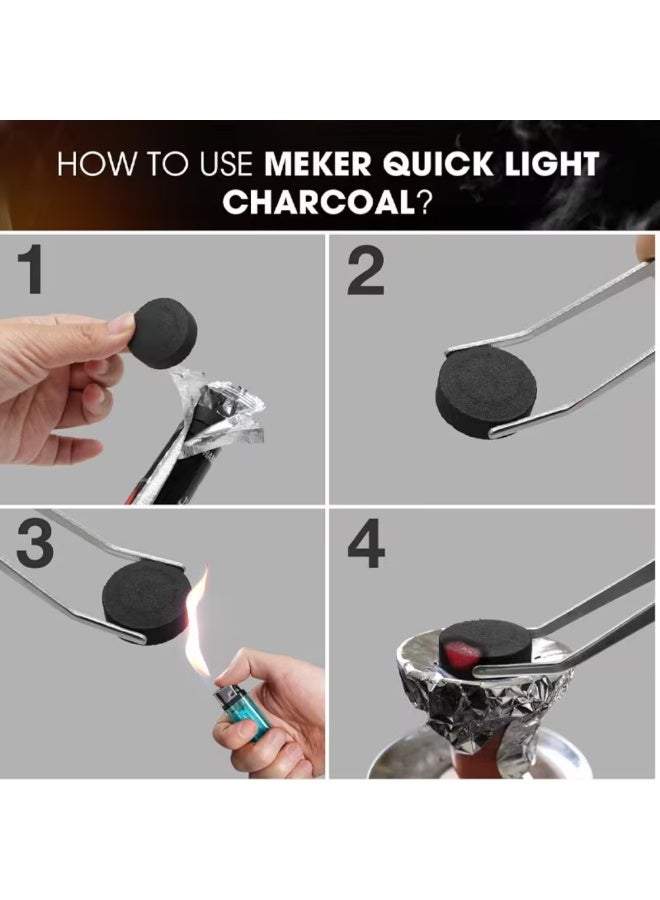 HOW TO USE MEKER QUICK LIGHT CHARCOAL?

1

2

3

4