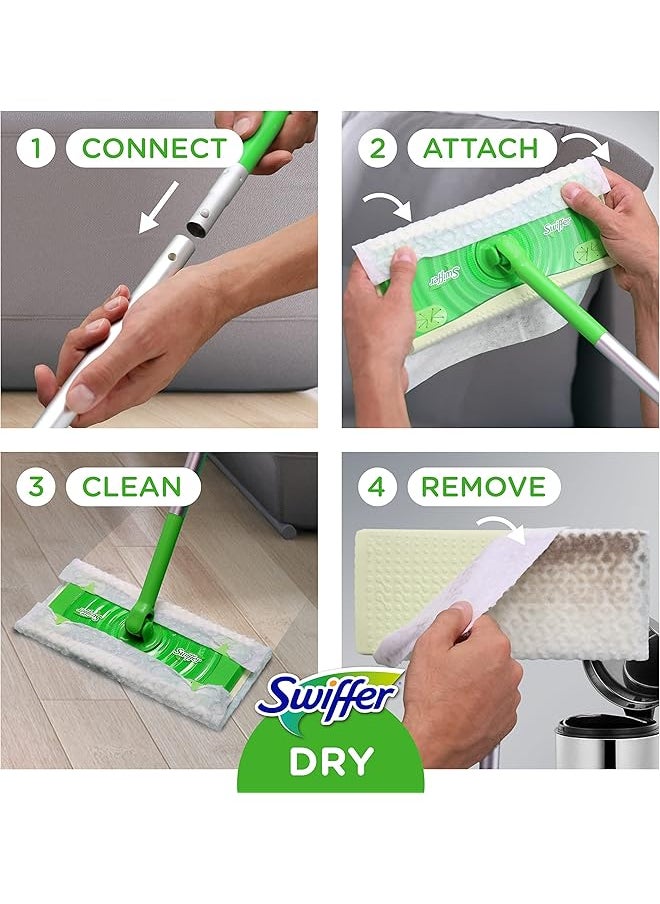 1 CONNECT

2 ATTACH

Swiffer

Swiffer

3 CLEAN

Swiffer

4 REMOVE

Swiffer

DRY