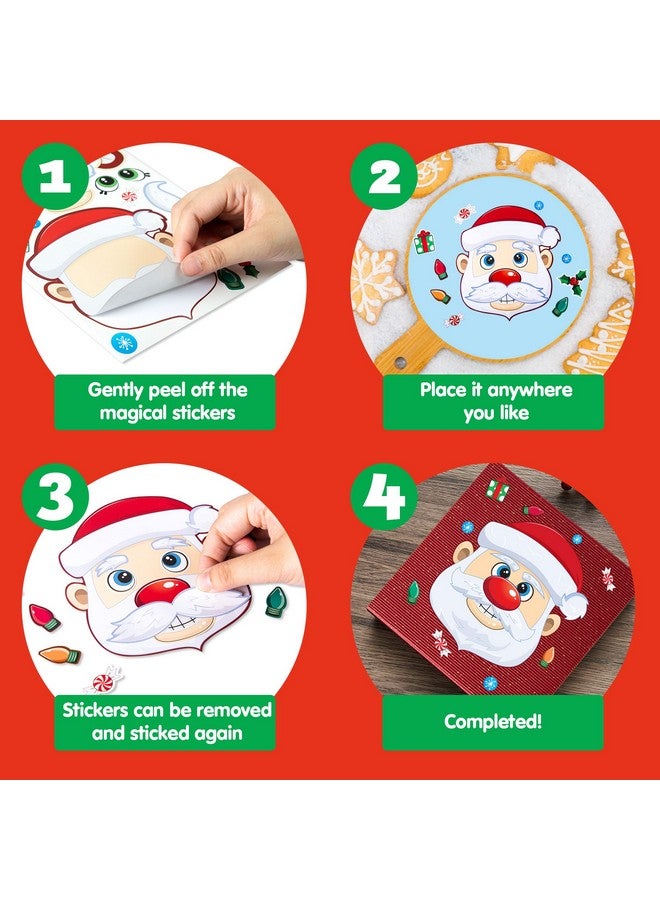 1

Gently peel off the magical stickers

2

Place it anywhere you like

3

Stickers can be removed and sticked again

4

Completed!