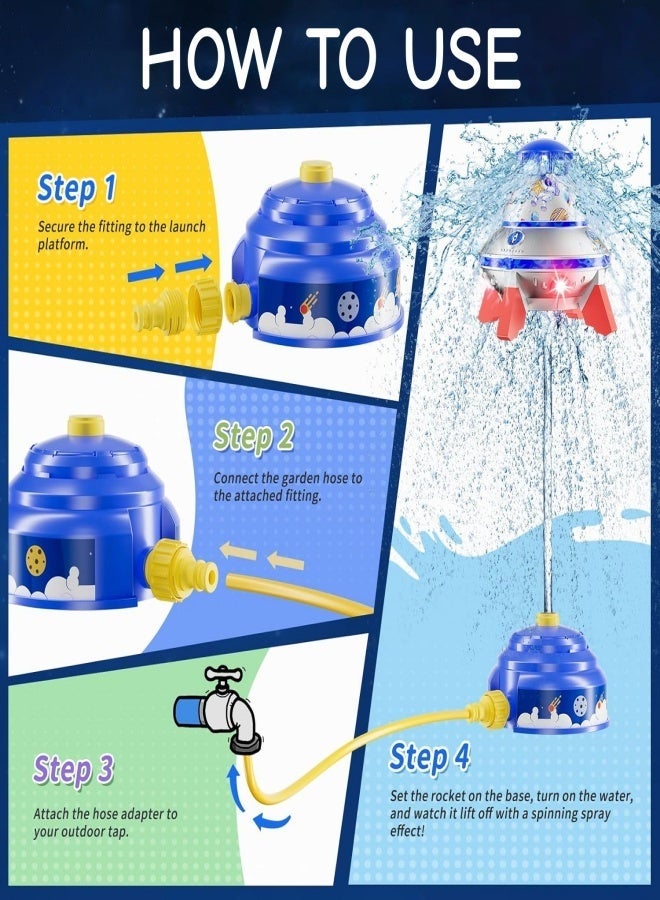 HOW TO USE

Step 1

Secure the fitting to the launch platform.

Step 2

Connect the garden hose to the attached fitting.

Step 3

Attach the hose adapter to your outdoor tap.

Step 4

Set the rocket on the base, turn on the water, and watch it lift off with a spinning spray effect!