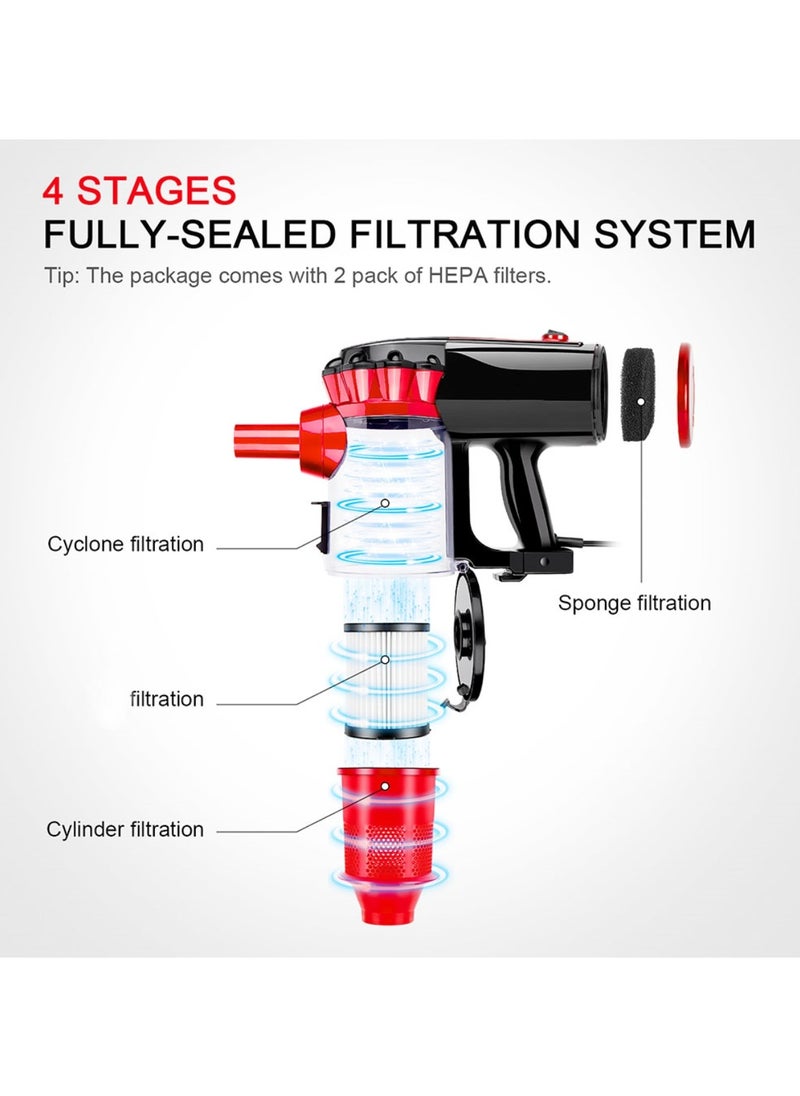 4 STAGES
FULLY-SEALED FILTRATION SYSTEM
Tip: The package comes with 2 pack of HEPA filters.

Cyclone filtration

Sponge filtration

filtration

Cylinder filtration