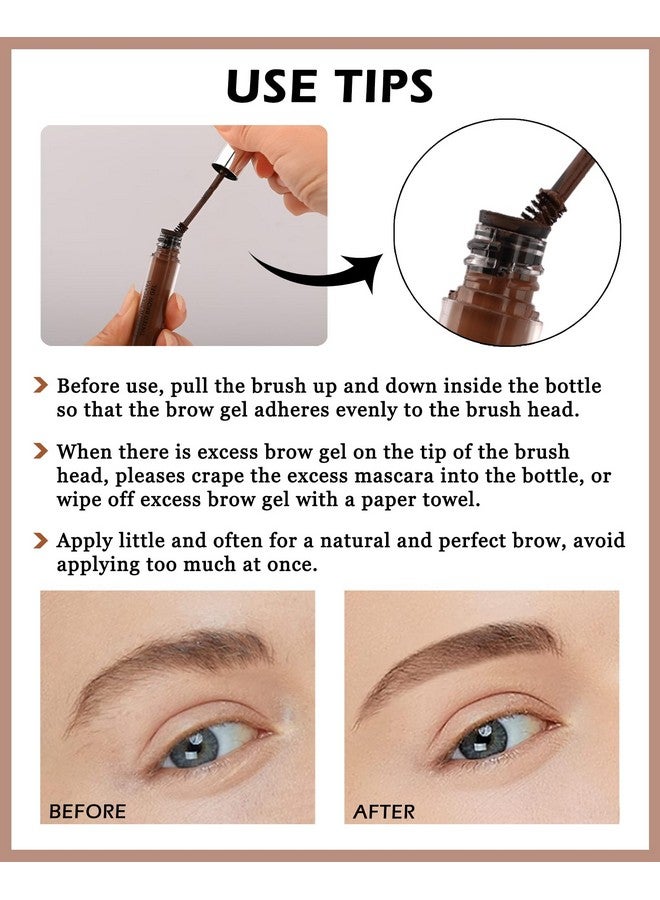 USE TIPS

Before use, pull the brush up and down inside the bottle so that the brow gel adheres evenly to the brush head.

When there is excess brow gel on the tip of the brush head, pleases crape the excess mascara into the bottle, or wipe off excess brow gel with a paper towel.

Apply little and often for a natural and perfect brow, avoid applying too much at once.

BEFORE

AFTER