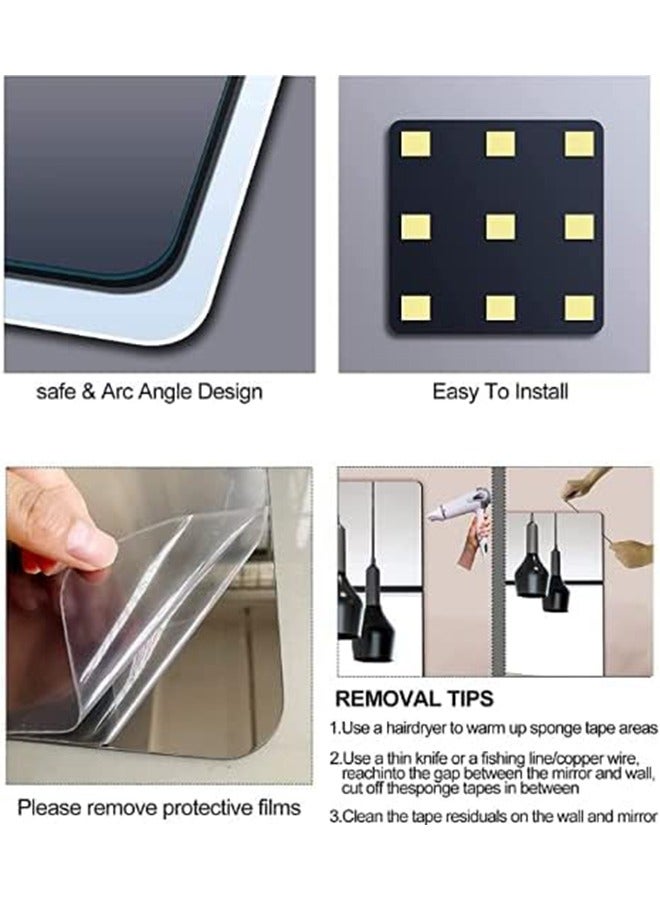 safe & Arc Angle Design

Easy To Install

Please remove protective films

REMOVAL TIPS

1.Use a hairdryer to warm up sponge tape areas

2.Use a thin knife or a fishing line/copper wire, reachinto the gap between the mirror and wall, cut off thesponge tapes in between

3.Clean the tape residuals on the wall and mirror