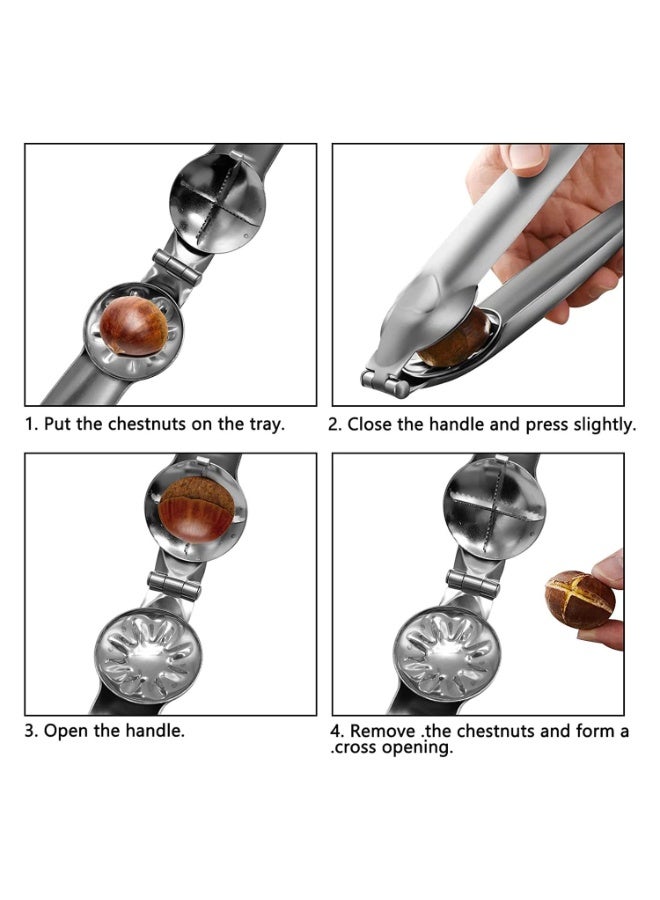 1. Put the chestnuts on the tray.

2. Close the handle and press slightly.

3. Open the handle.

4. Remove .the chestnuts and form a .cross opening.