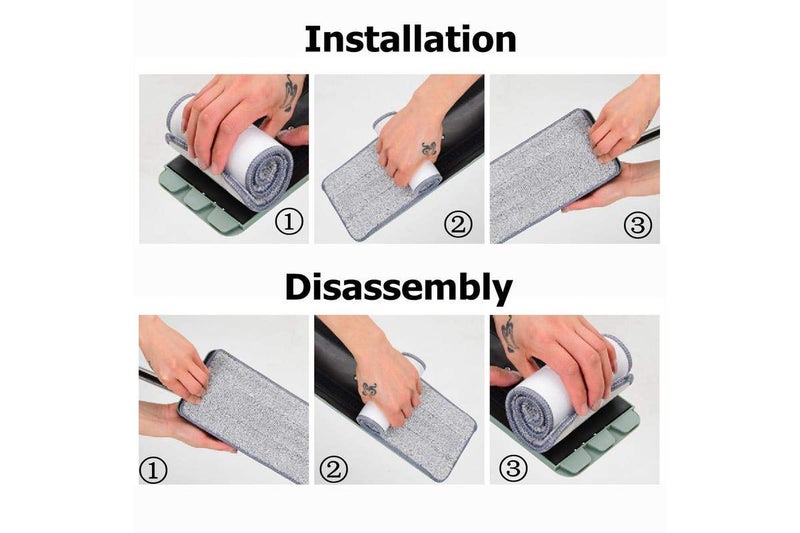 Installation

①

②

③

Disassembly

①

②

③