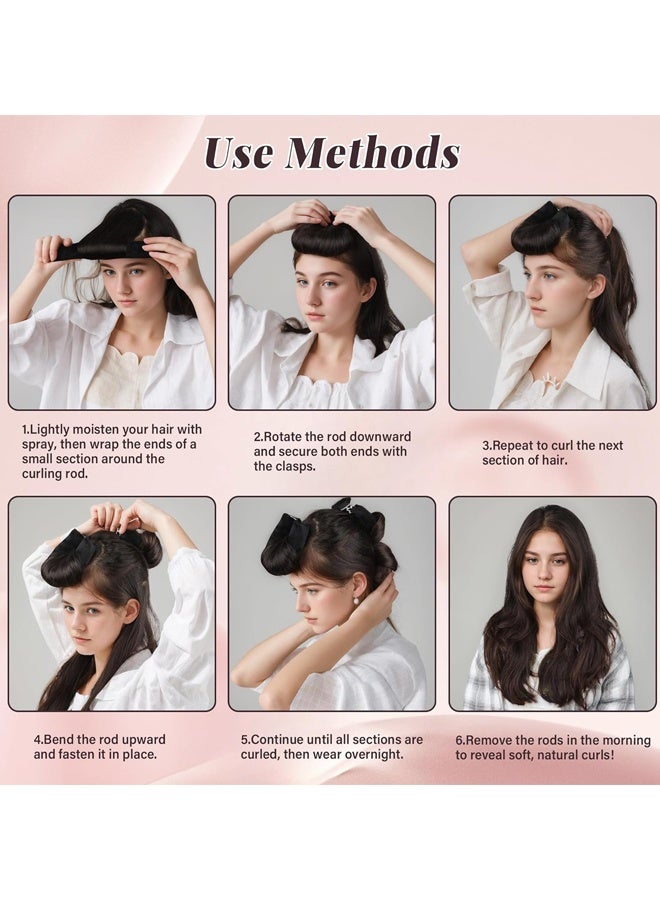 Use Methods

1.Lightly moisten your hair with spray, then wrap the ends of a small section around the curling rod.

2.Rotate the rod downward and secure both ends with the clasps.

3.Repeat to curl the next section of hair.

4.Bend the rod upward and fasten it in place.

5.Continue until all sections are curled, then wear overnight.

6.Remove the rods in the morning to reveal soft, natural curls!