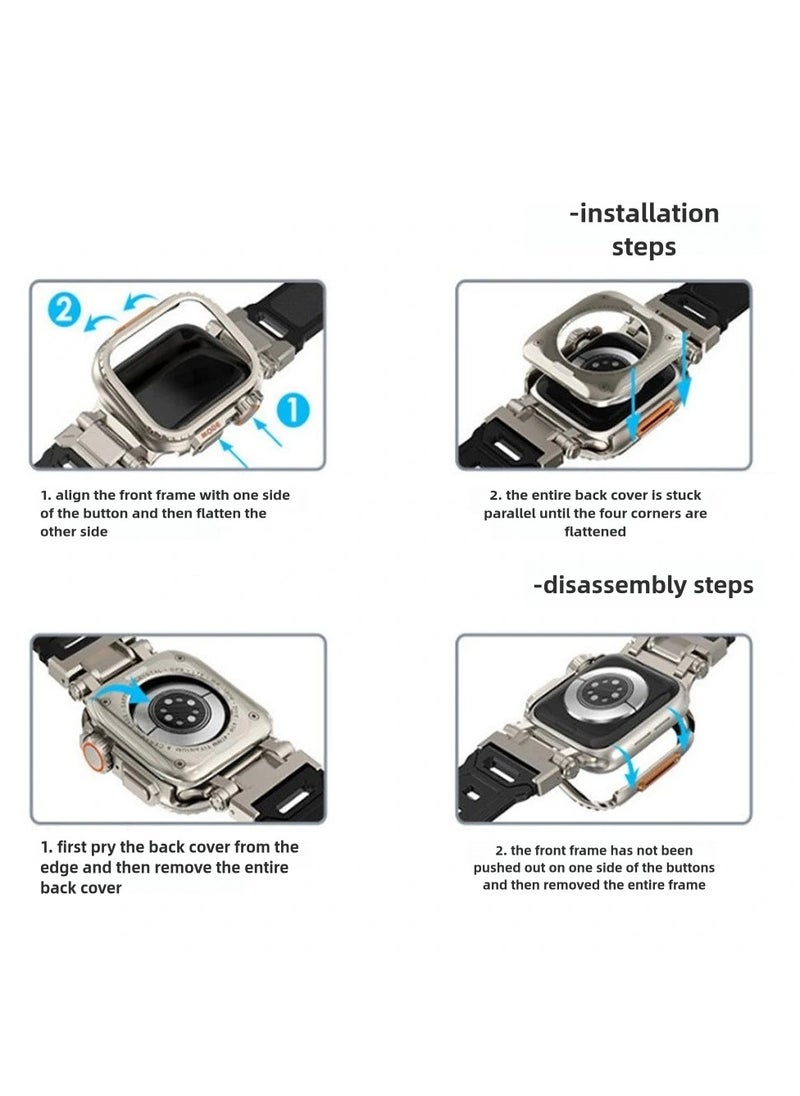 -installation steps

2

1

1. align the front frame with one side of the button and then flatten the other side

2. the entire back cover is stuck parallel until the four corners are flattened

-disassembly steps

1. first pry the back cover from the edge and then remove the entire back cover

2. the front frame has not been pushed out on one side of the buttons and then removed the entire frame