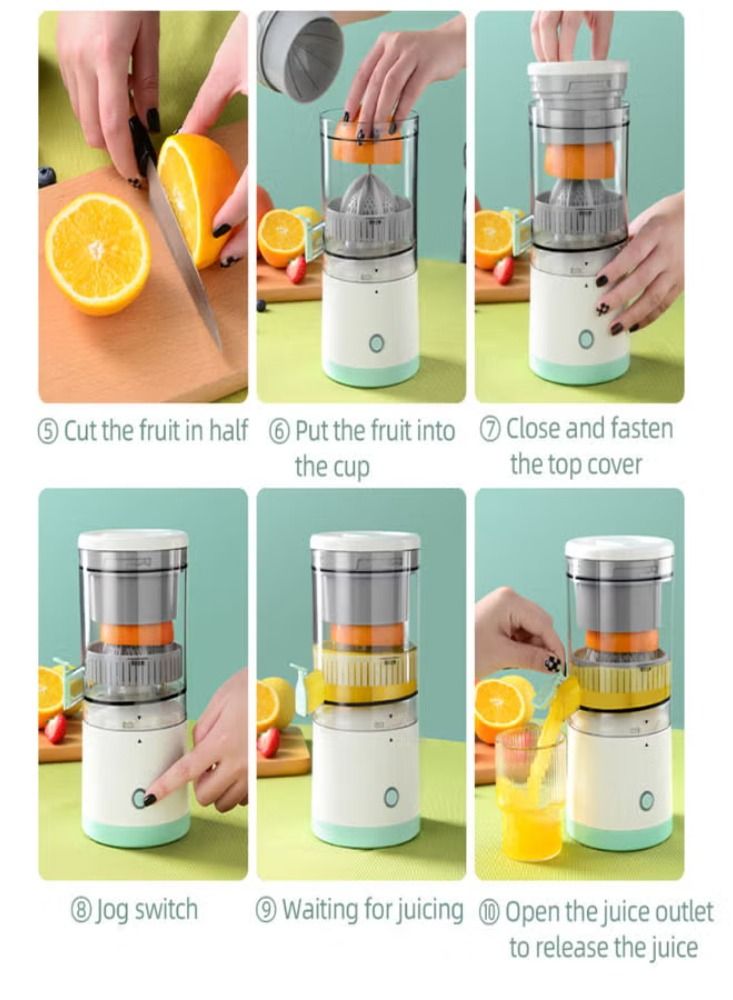 ⑤ Cut the fruit in half

⑥ Put the fruit into the cup

⑦ Close and fasten the top cover

⑧ Jog switch

⑨ Waiting for juicing

⑩ Open the juice outlet to release the juice