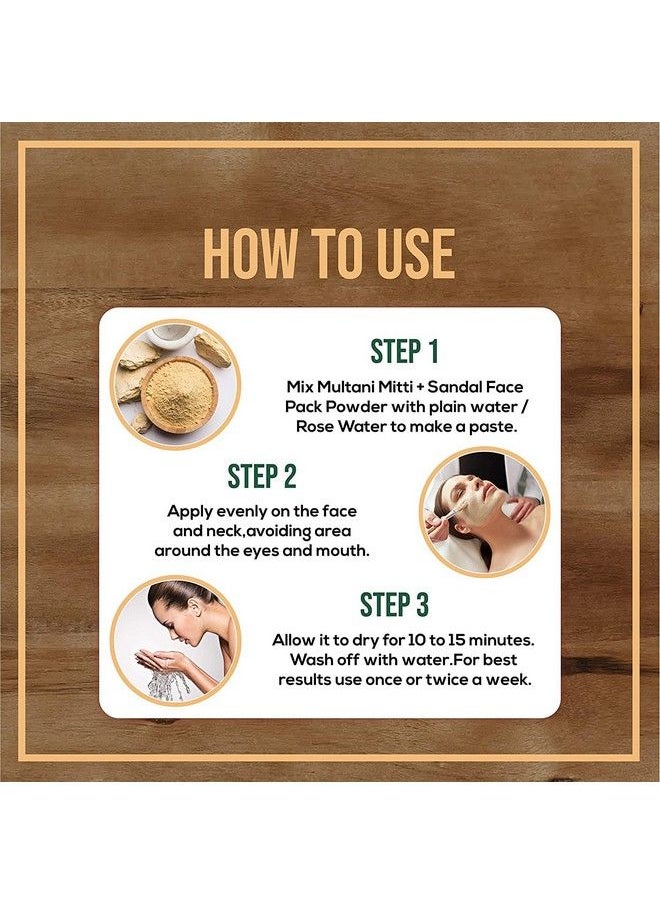 HOW TO USE

STEP 1

Mix Multani Mitti + Sandal Face Pack Powder with plain water / Rose Water to make a paste.

STEP 2

Apply evenly on the face and neck,avoiding area around the eyes and mouth.

STEP 3

Allow it to dry for 10 to 15 minutes. Wash off with water.For best results use once or twice a week.