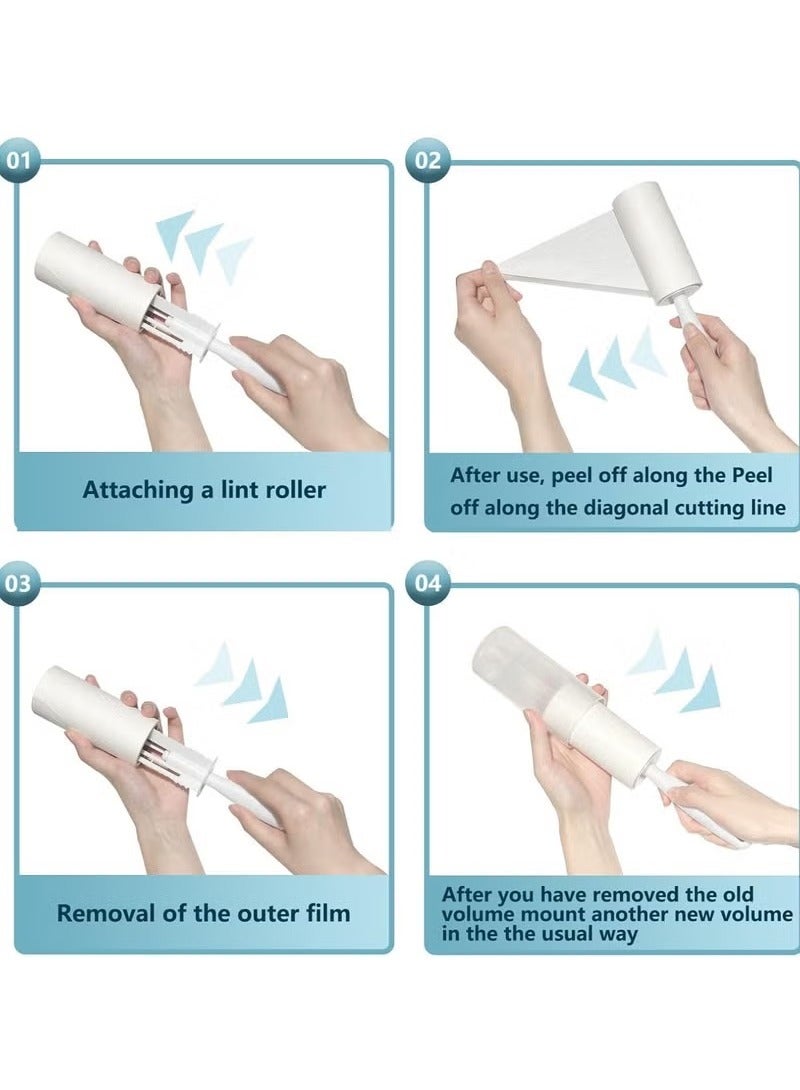 01

Attaching a lint roller

02

After use, peel off along the Peel off along the diagonal cutting line

03

Removal of the outer film

04

After you have removed the old volume mount another new volume in the the usual way