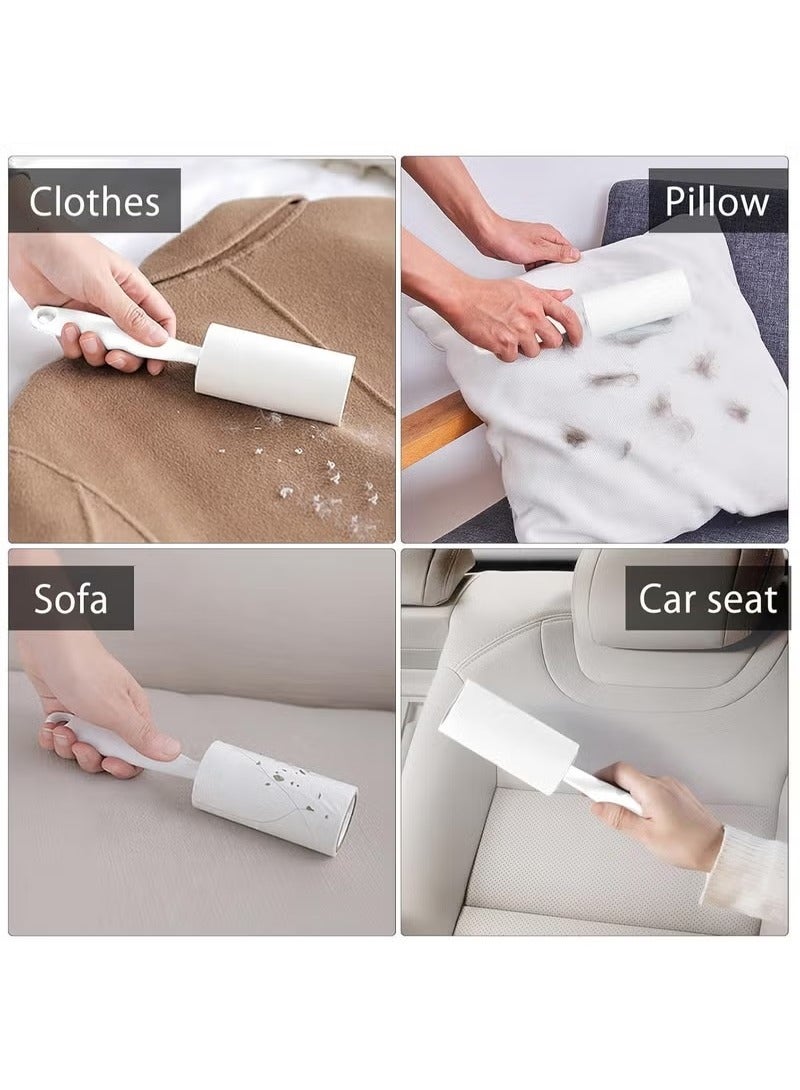 Clothes

Pillow

Sofa

Car seat